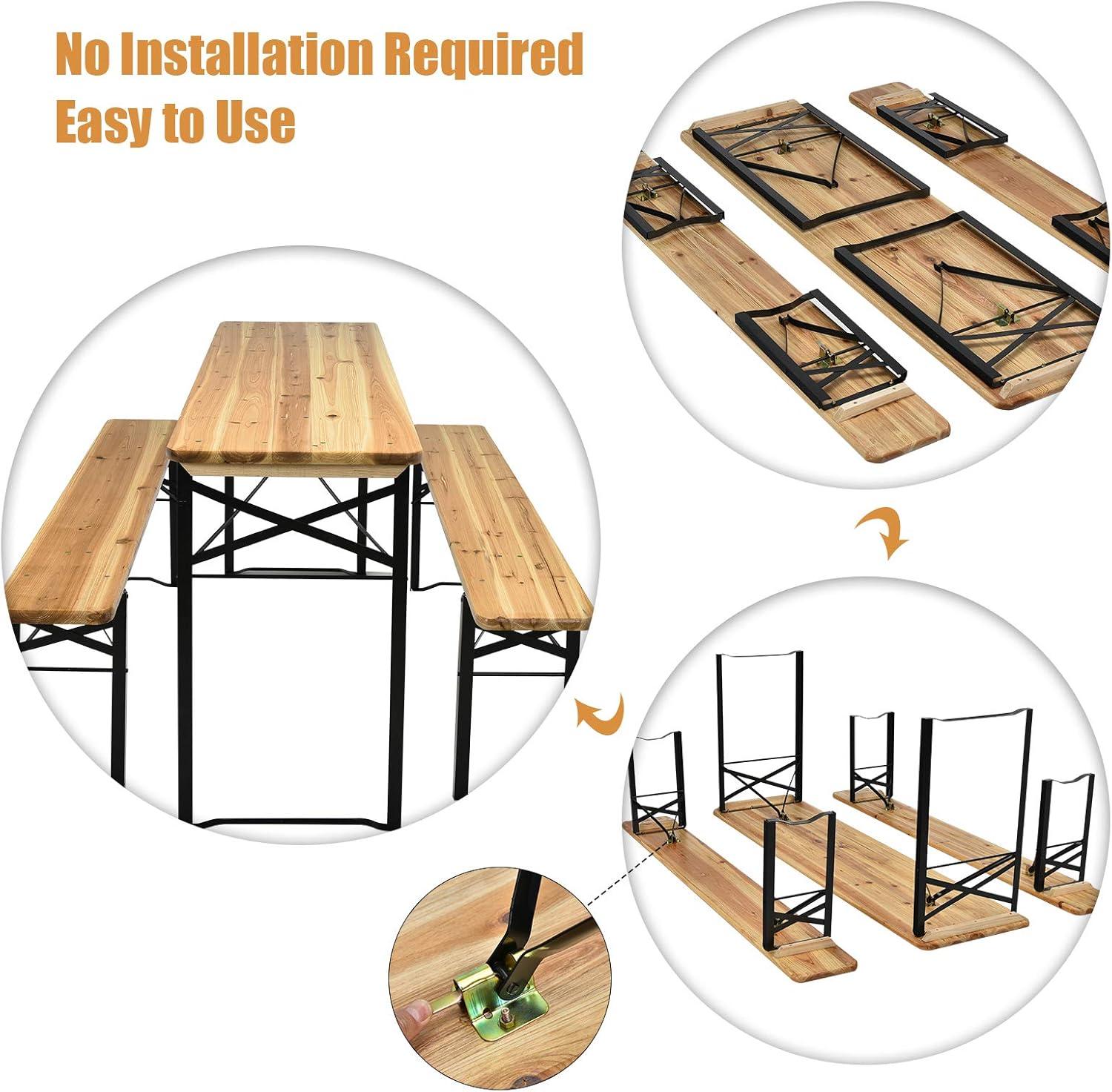 No Installation Required
Easy to Use