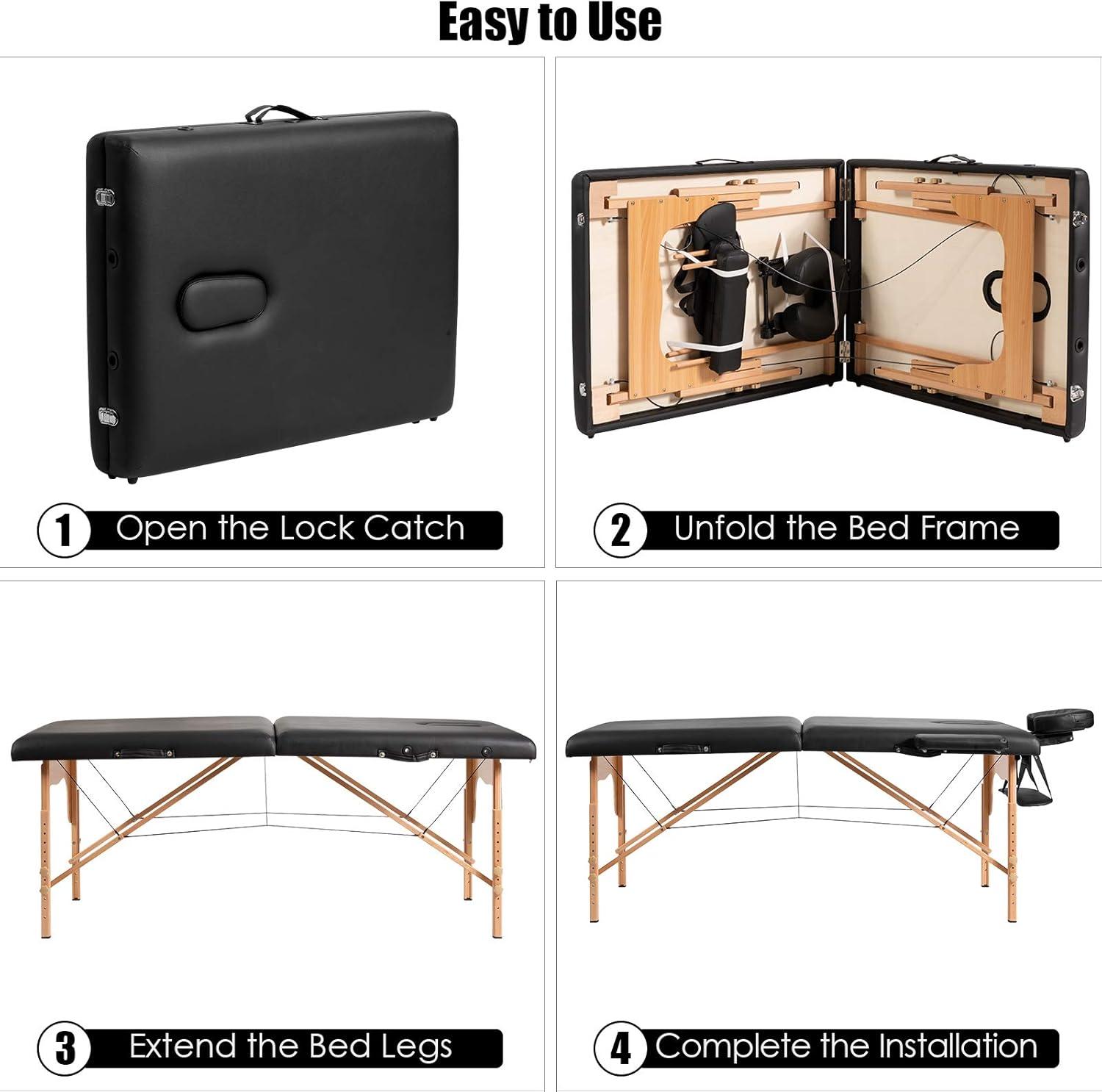 Easy to Use

1 Open the Lock Catch

2 Unfold the Bed Frame

3 Extend the Bed Legs

4 Complete the Installation