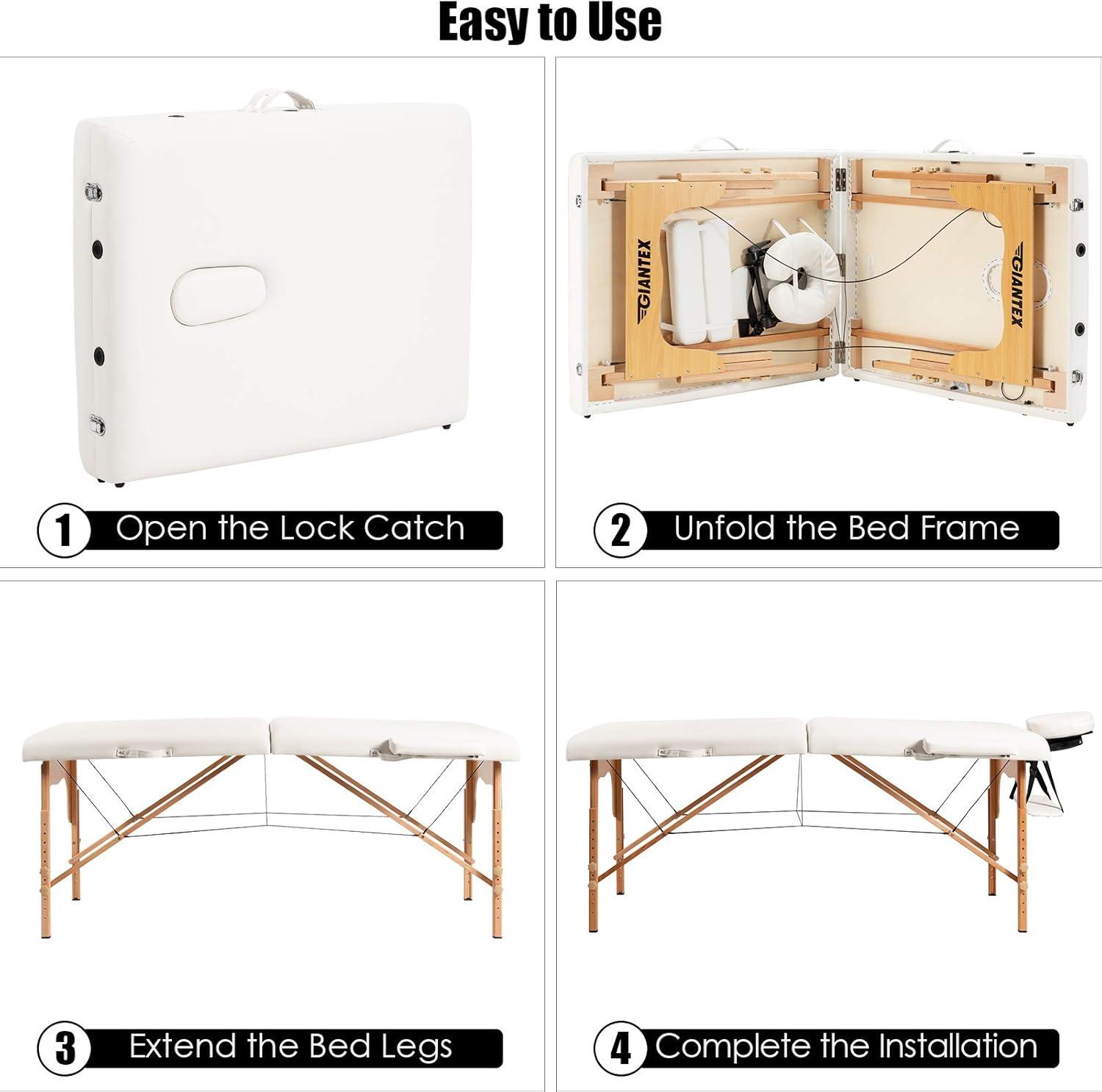 Easy to Use

1 Open the Lock Catch

GIANTEX GIANTEX

2 Unfold the Bed Frame

3 Extend the Bed Legs

4 Complete the Installation