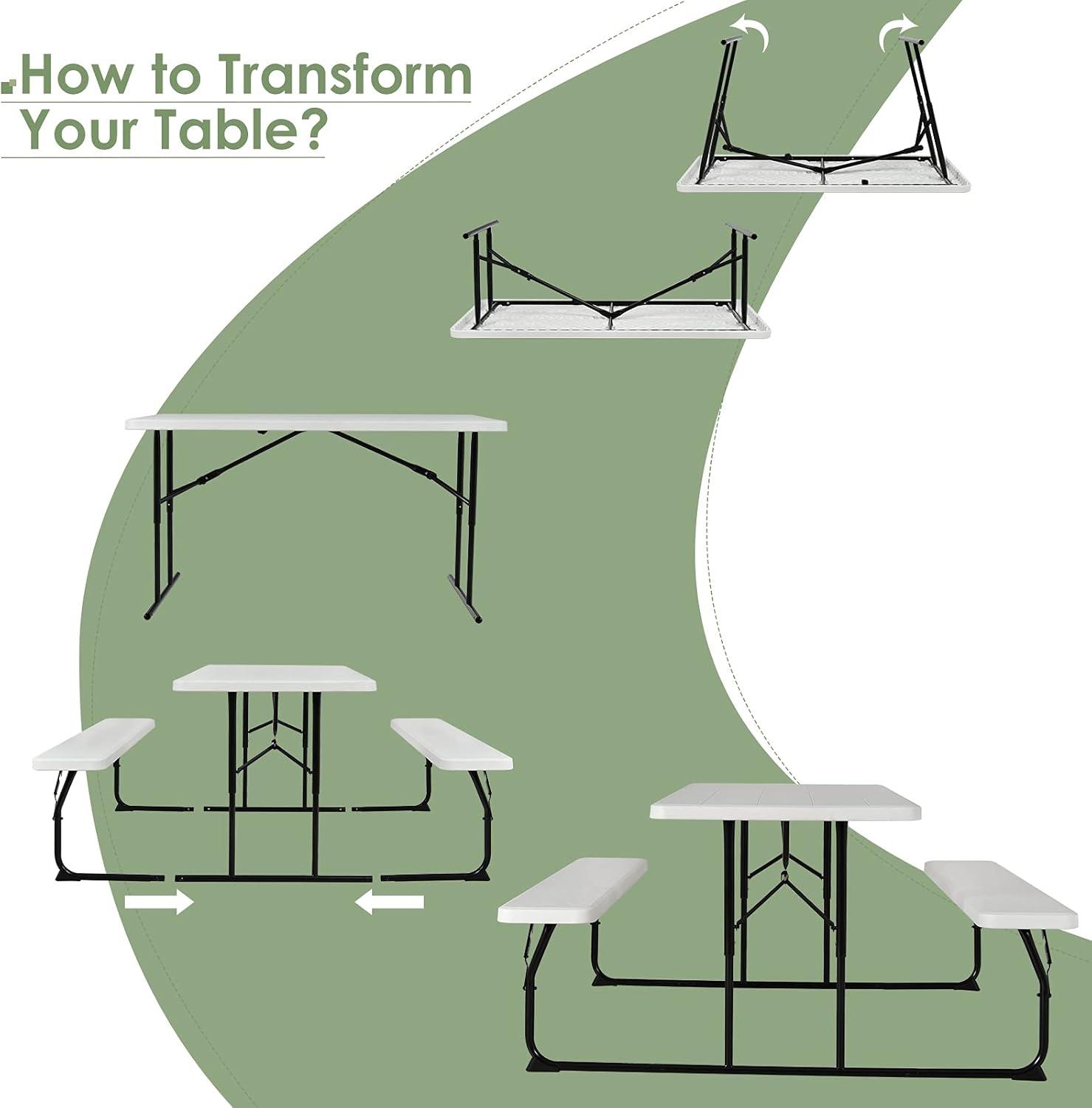 How to Transform Your Table?