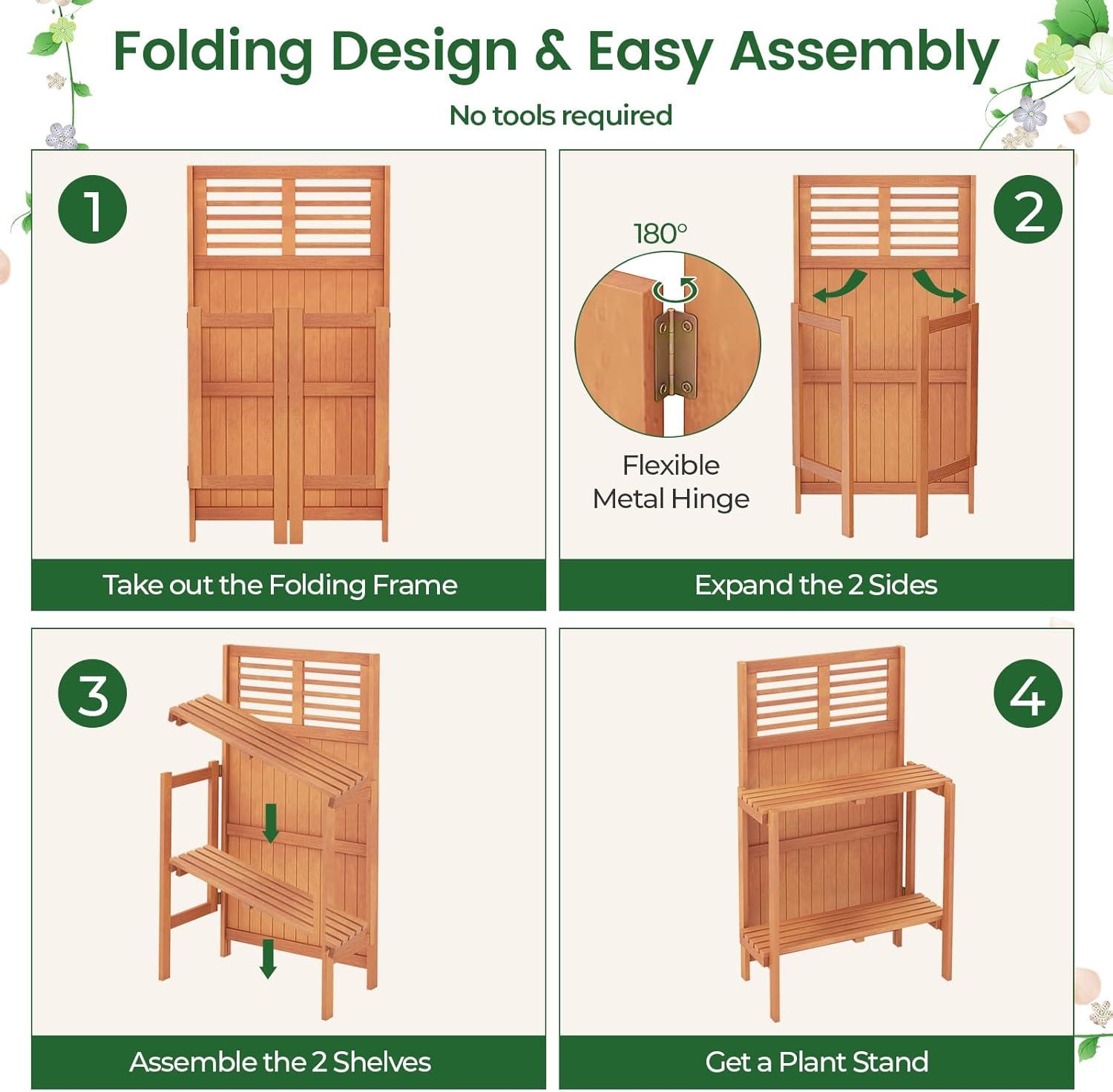 Folding Design & Easy Assembly

No tools required

1

Take out the Folding Frame

180°

Flexible Metal Hinge

2

Expand the 2 Sides

3

Assemble the 2 Shelves

4

Get a Plant Stand