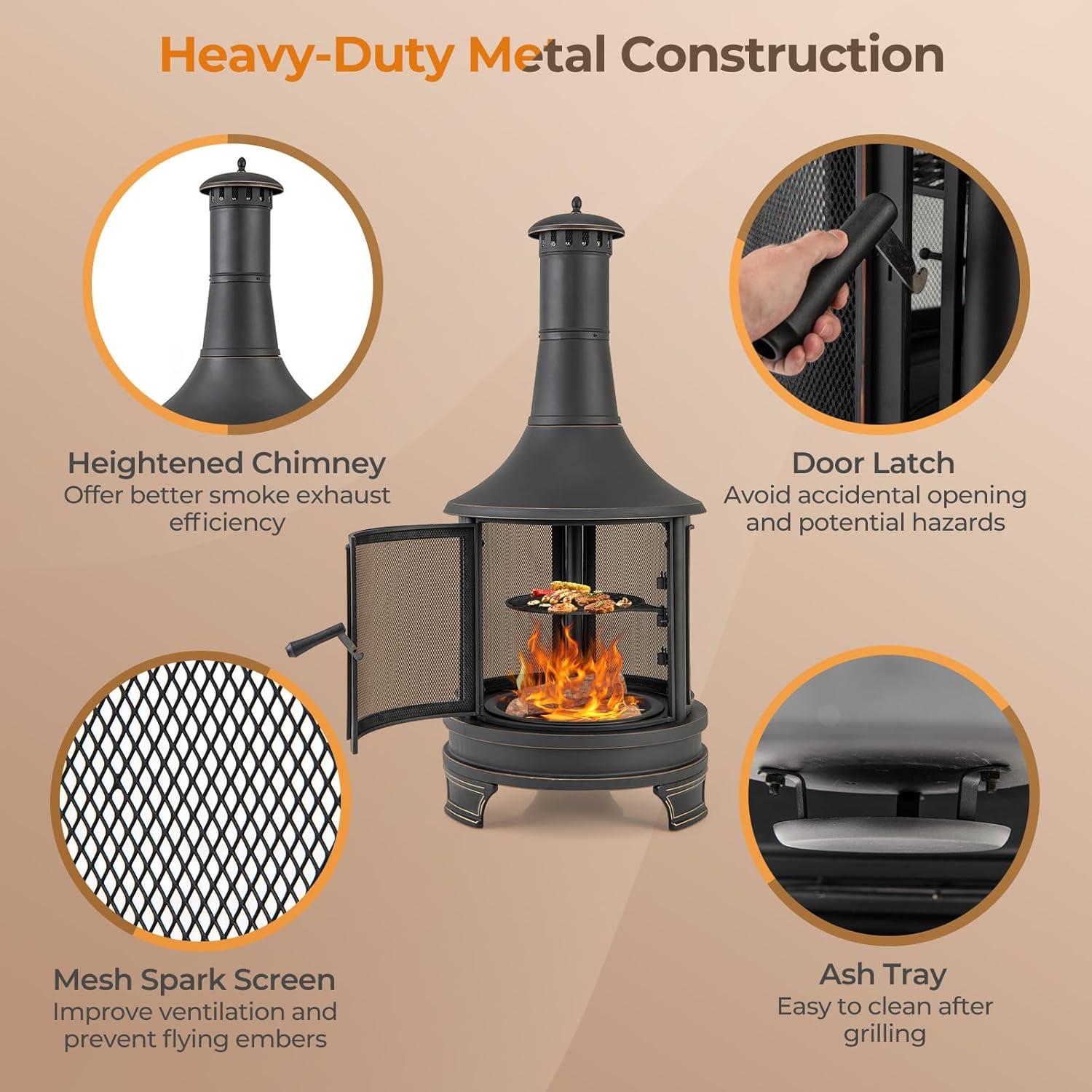 Heavy-Duty Metal Construction

Heightened Chimney
Offer better smoke exhaust efficiency

Door Latch
Avoid accidental opening and potential hazards

Mesh Spark Screen
Improve ventilation and prevent flying embers

Ash Tray
Easy to clean after grilling