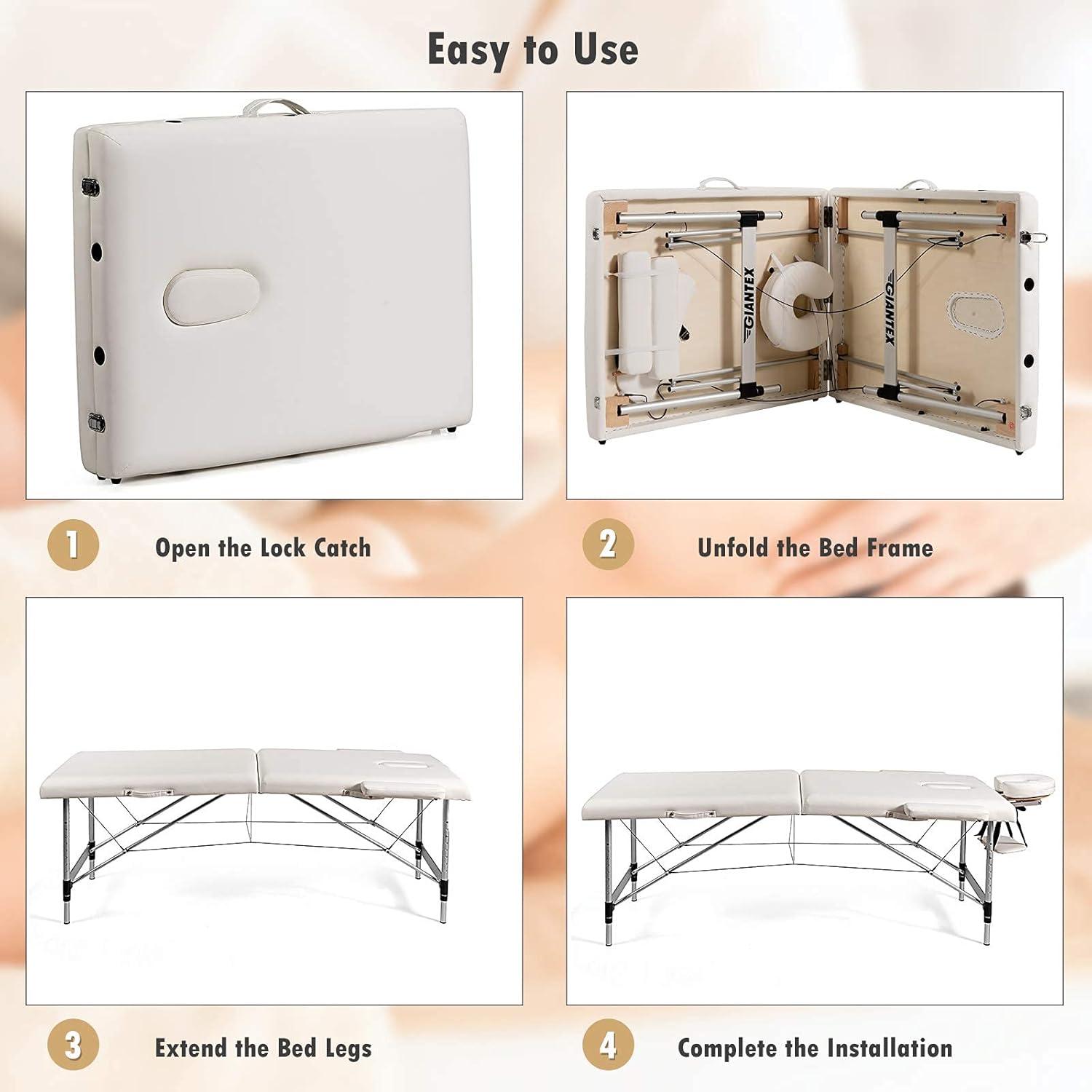 Easy to Use

GIANTEX

GIANTEX

1 Open the Lock Catch

2 Unfold the Bed Frame

3 Extend the Bed Legs

4 Complete the Installation