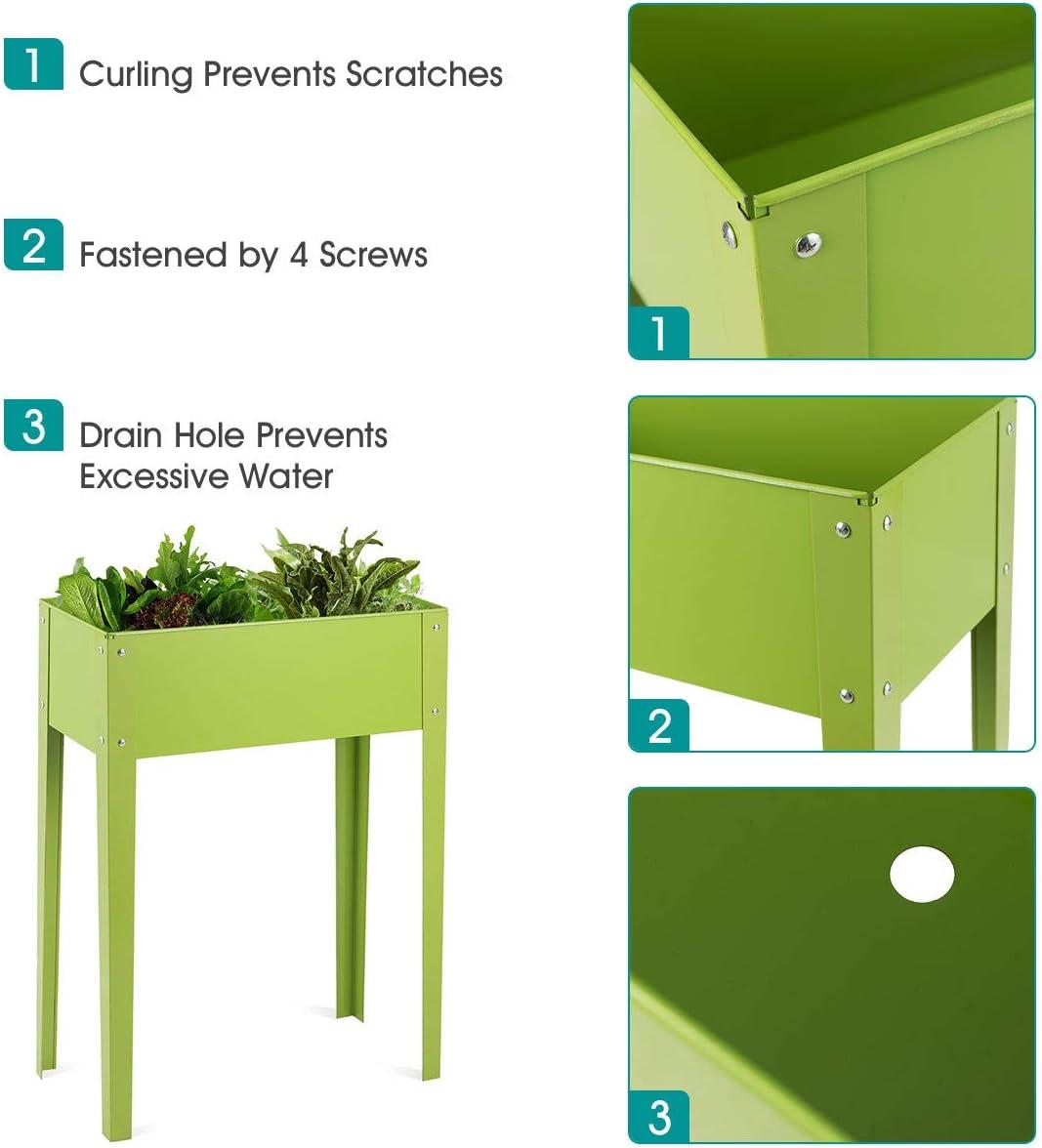 1 Curling Prevents Scratches

2 Fastened by 4 Screws

3 Drain Hole Prevents Excessive Water

1

2

3