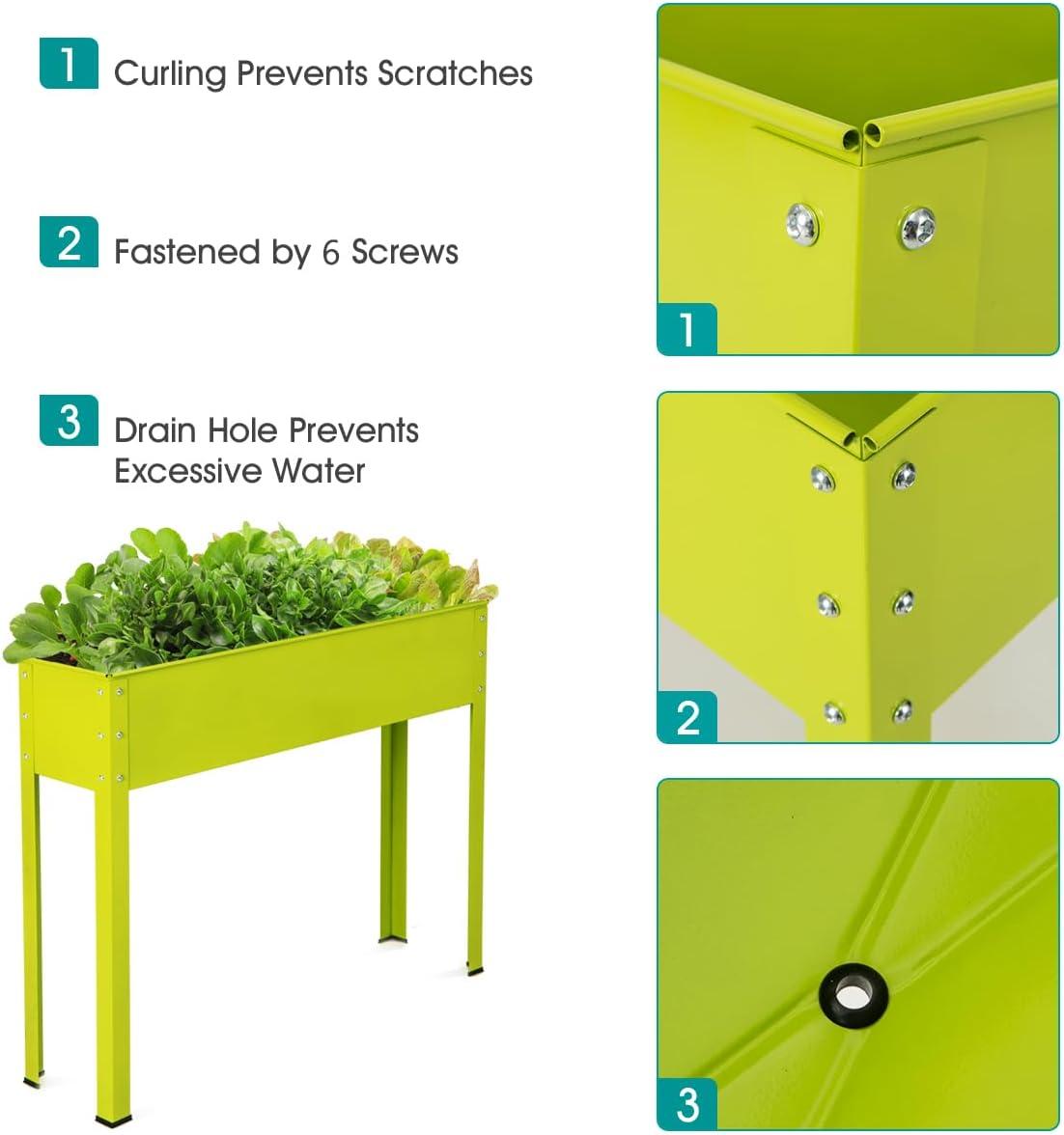 1 Curling Prevents Scratches

2 Fastened by 6 Screws

3 Drain Hole Prevents Excessive Water

1

2

3