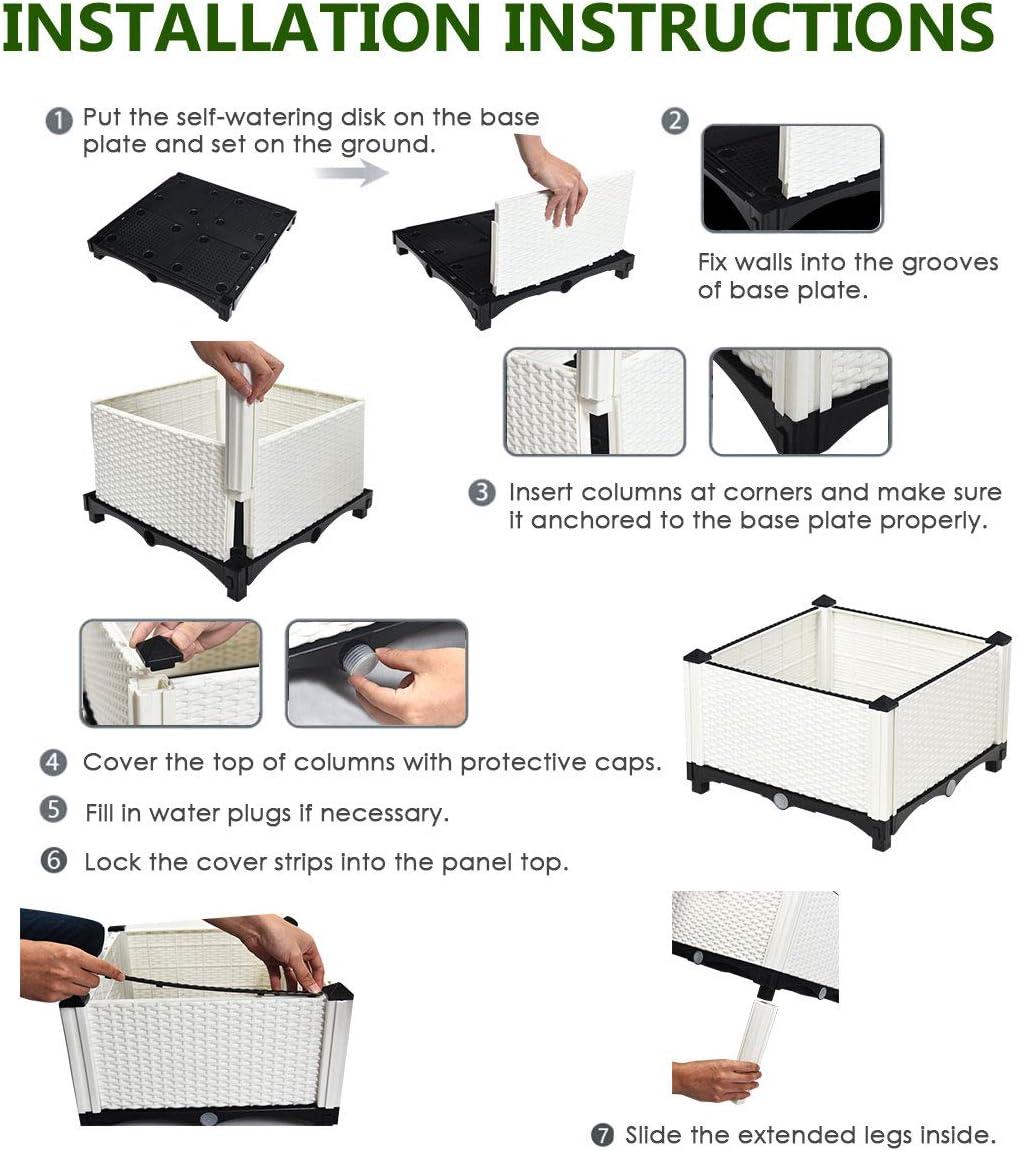 INSTALLATION INSTRUCTIONS

1 Put the self-watering disk on the base plate and set on the ground.

2

Fix walls into the grooves of base plate.

3 Insert columns at corners and make sure it anchored to the base plate properly.

4 Cover the top of columns with protective caps.

5 Fill in water plugs if necessary.

6 Lock the cover strips into the panel top.

7 Slide the extended legs inside.