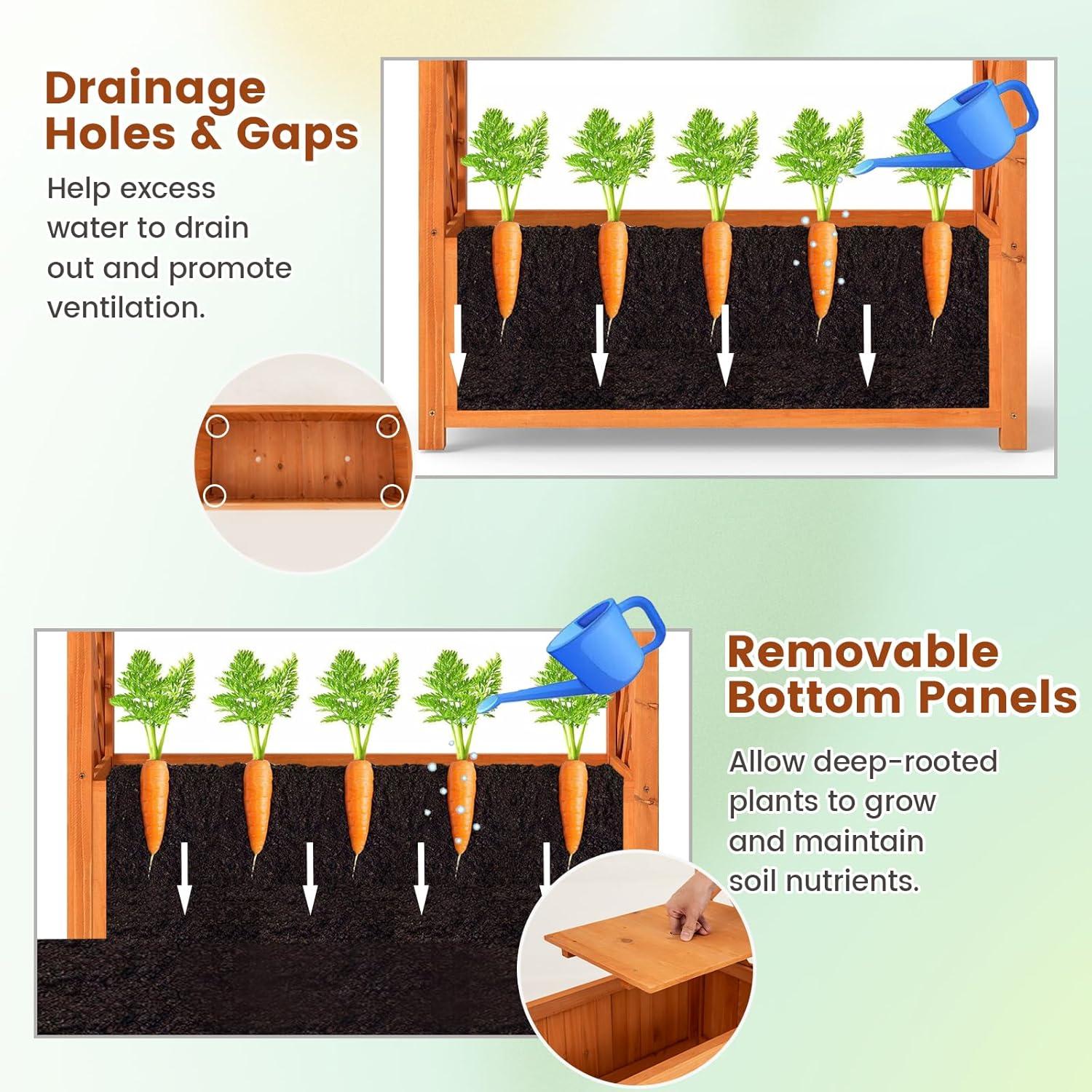 Drainage Holes & Gaps

Help excess water to drain out and promote ventilation.

Removable Bottom Panels

Allow deep-rooted plants to grow and maintain soil nutrients.