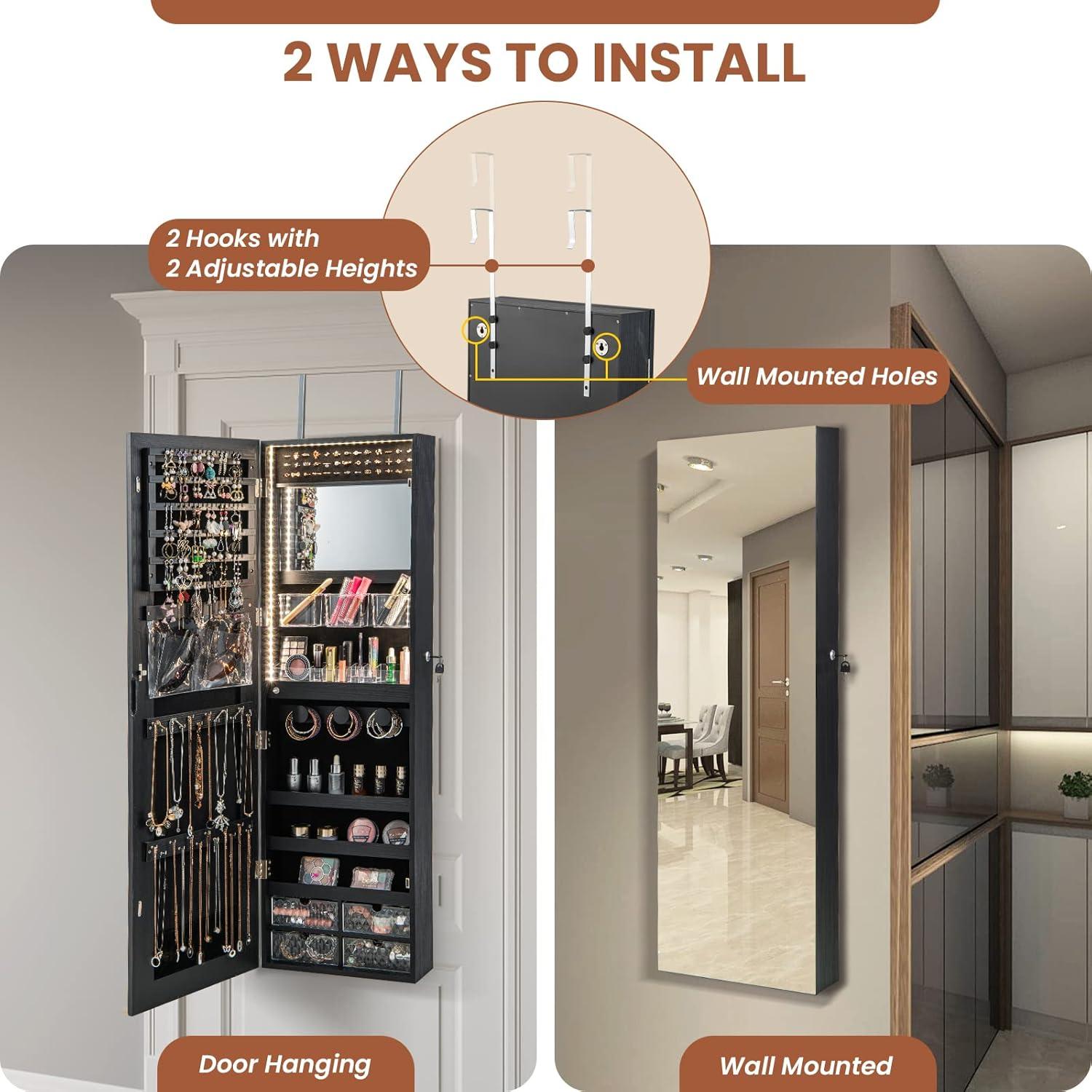 2 WAYS TO INSTALL

2 Hooks with
2 Adjustable Heights

Wall Mounted Holes

Door Hanging

Wall Mounted