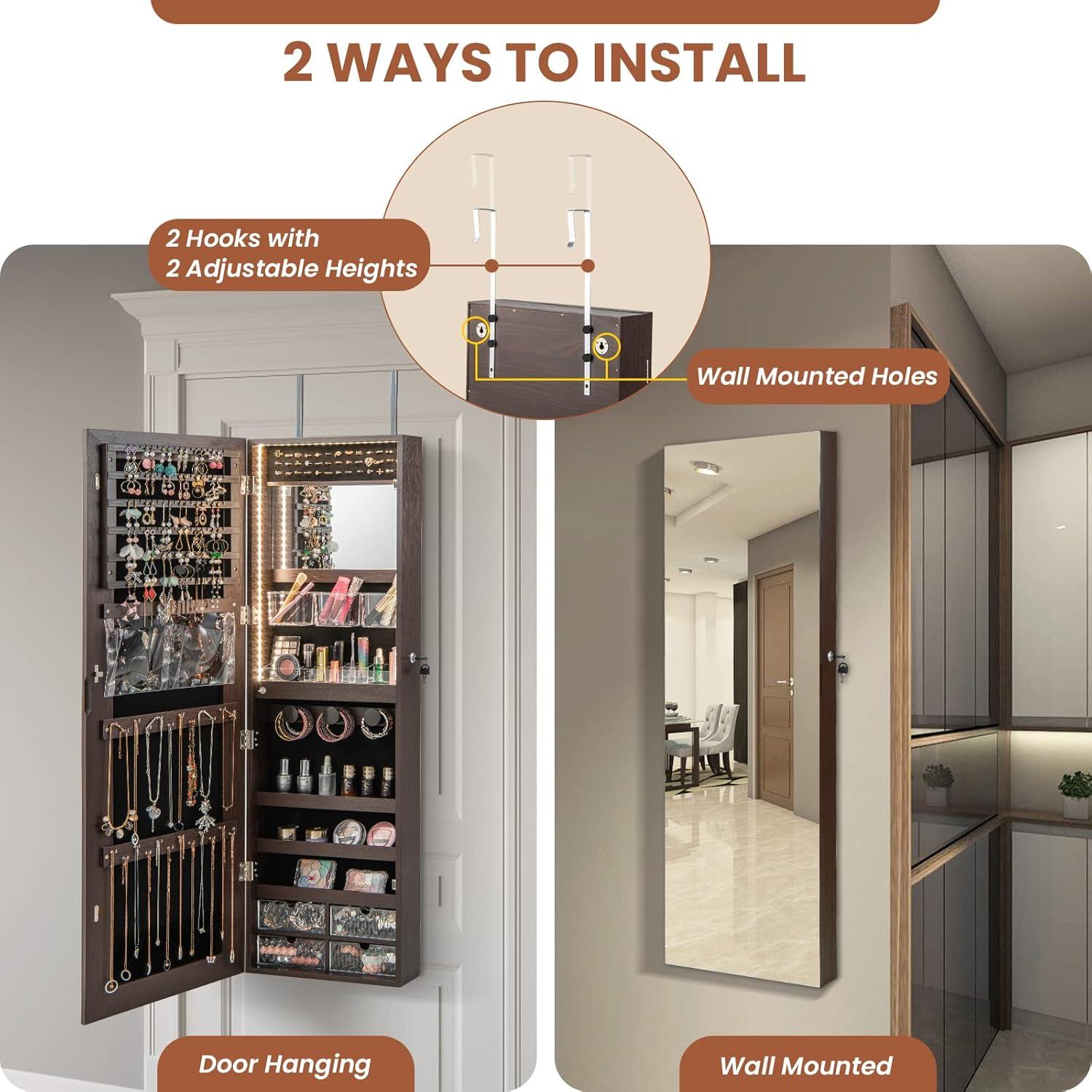 2 WAYS TO INSTALL

2 Hooks with
2 Adjustable Heights

Wall Mounted Holes

Door Hanging

Wall Mounted