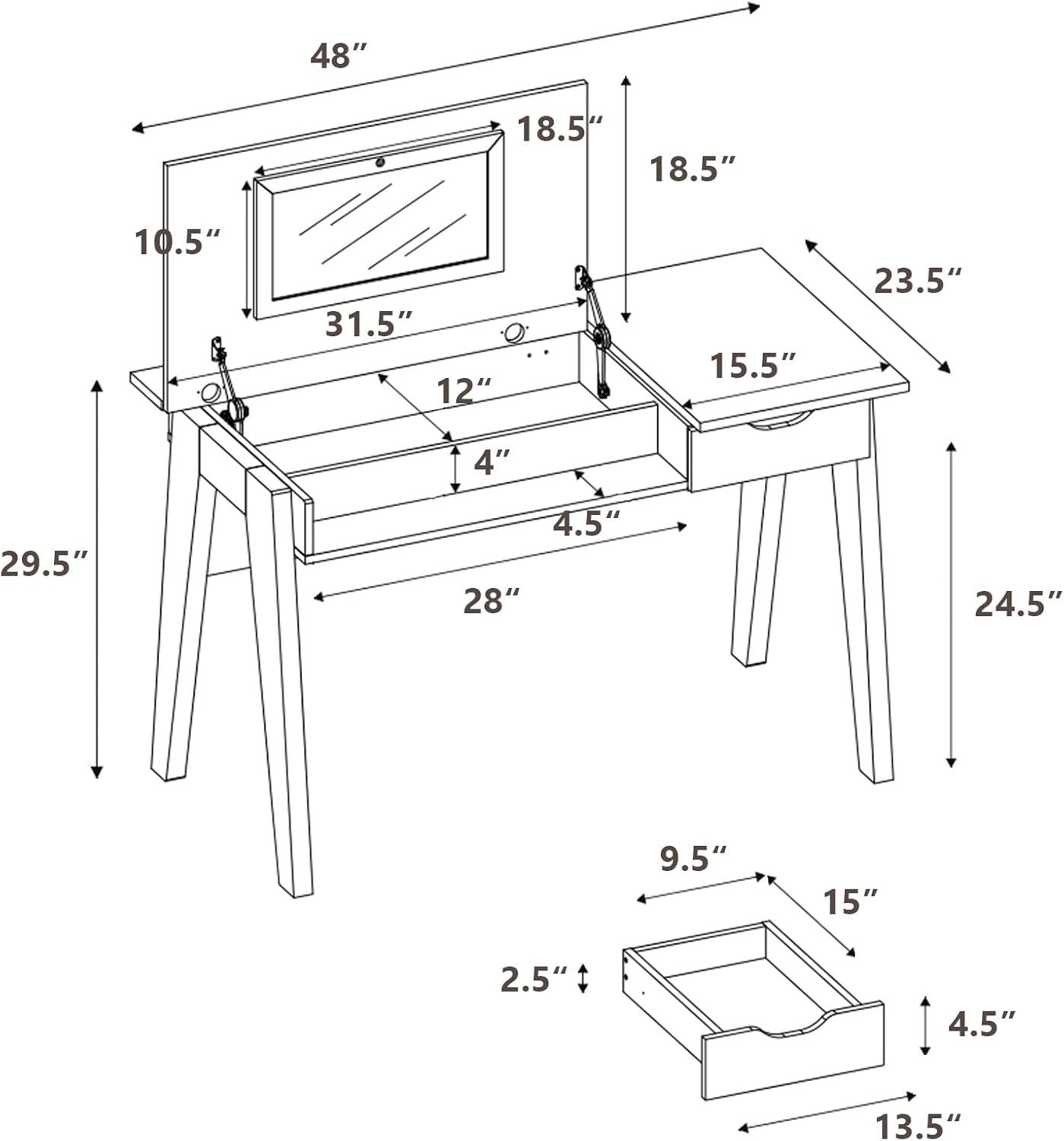 48″

18.5″

18.5″

10.5″

23.5″

31.5″

15.5″

12″

4″

4.5″

29.5″

28″

24.5″

9.5″

15″

2.5″

4.5″

13.5″