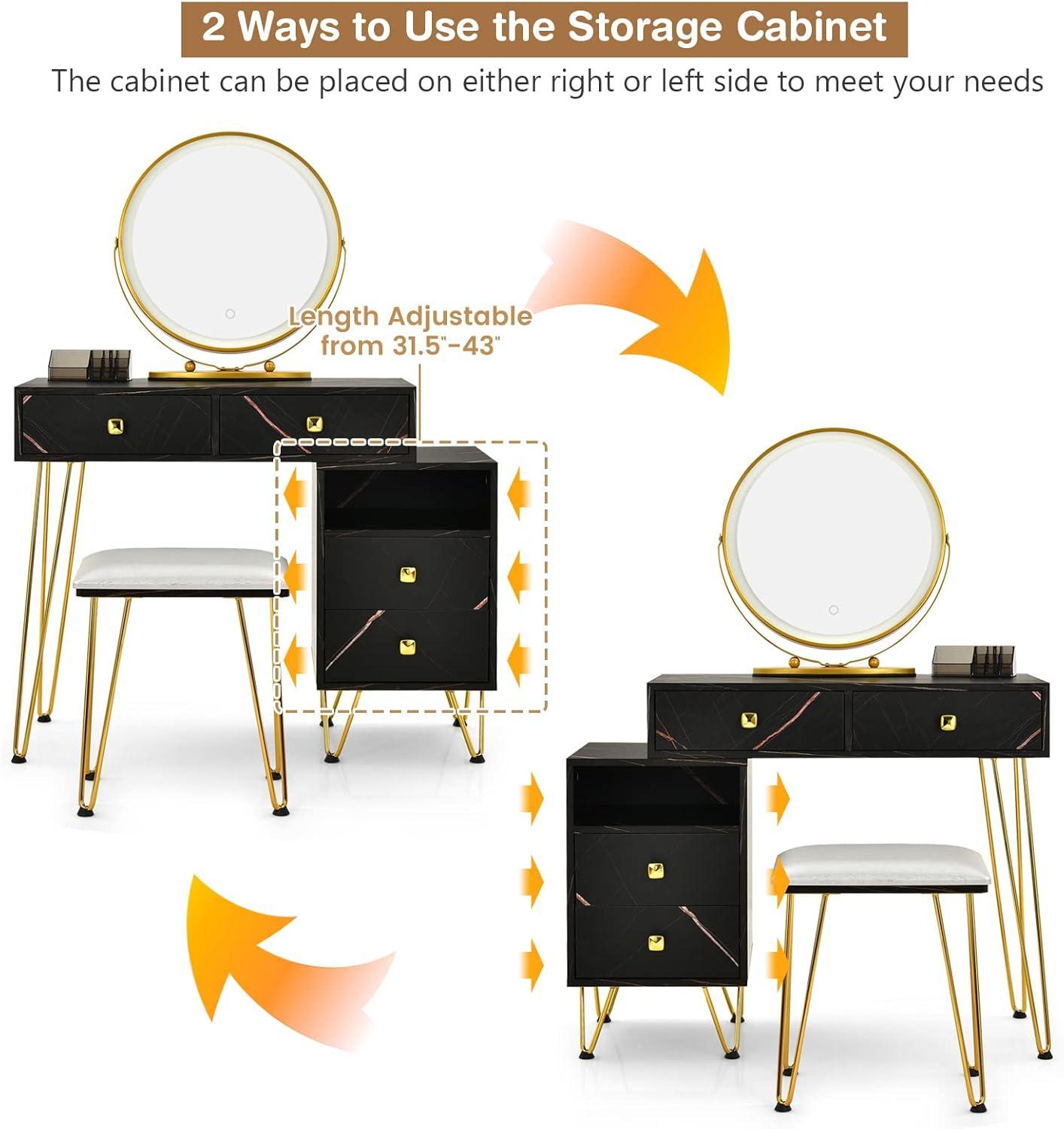 2 Ways to Use the Storage Cabinet

The cabinet can be placed on either right or left side to meet your needs

Length Adjustable from 31.5"-43"