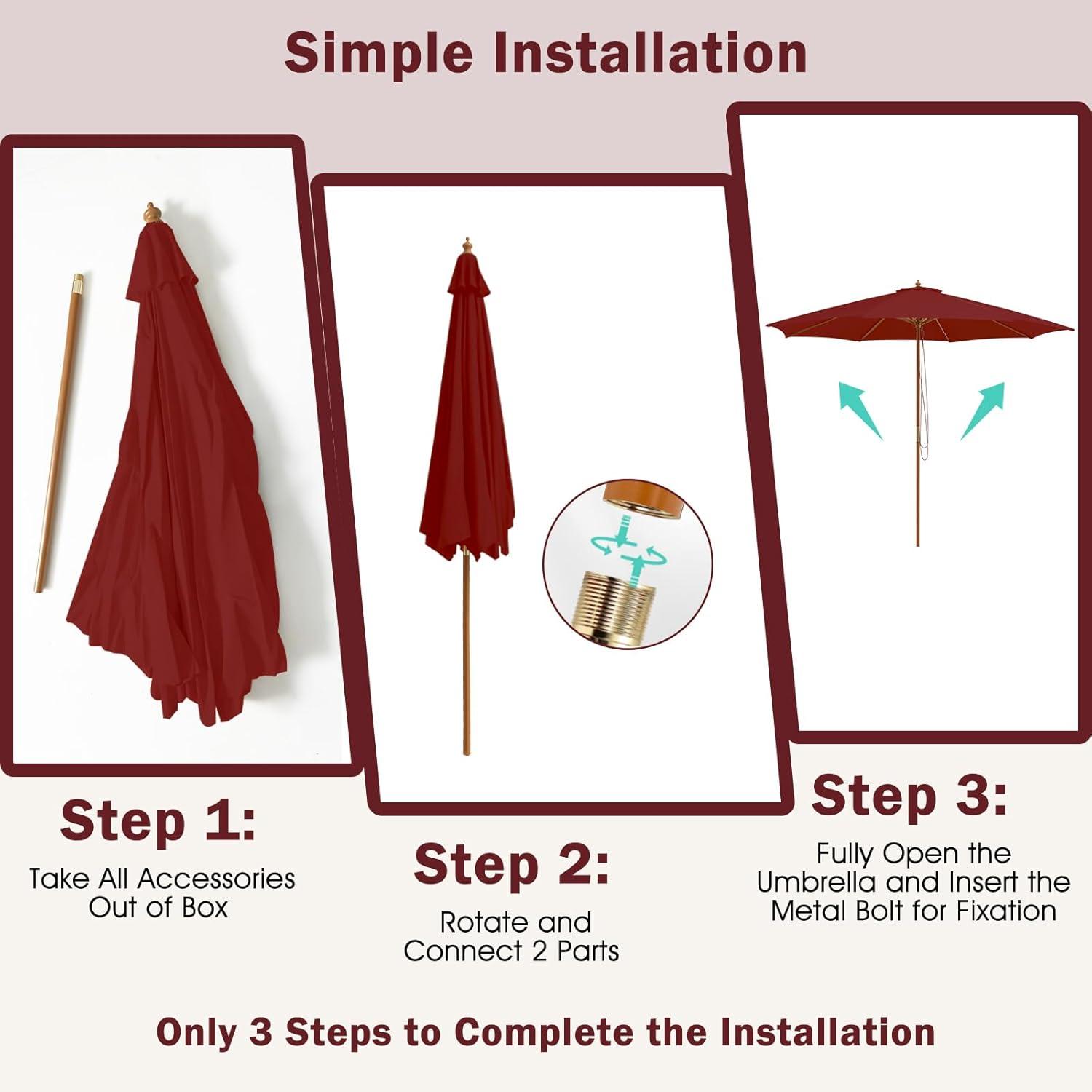 Simple Installation

Step 1:

Take All Accessories Out of Box

Step 2:

Rotate and Connect 2 Parts

Step 3:

Fully Open the Umbrella and Insert the Metal Bolt for Fixation

Only 3 Steps to Complete the Installation