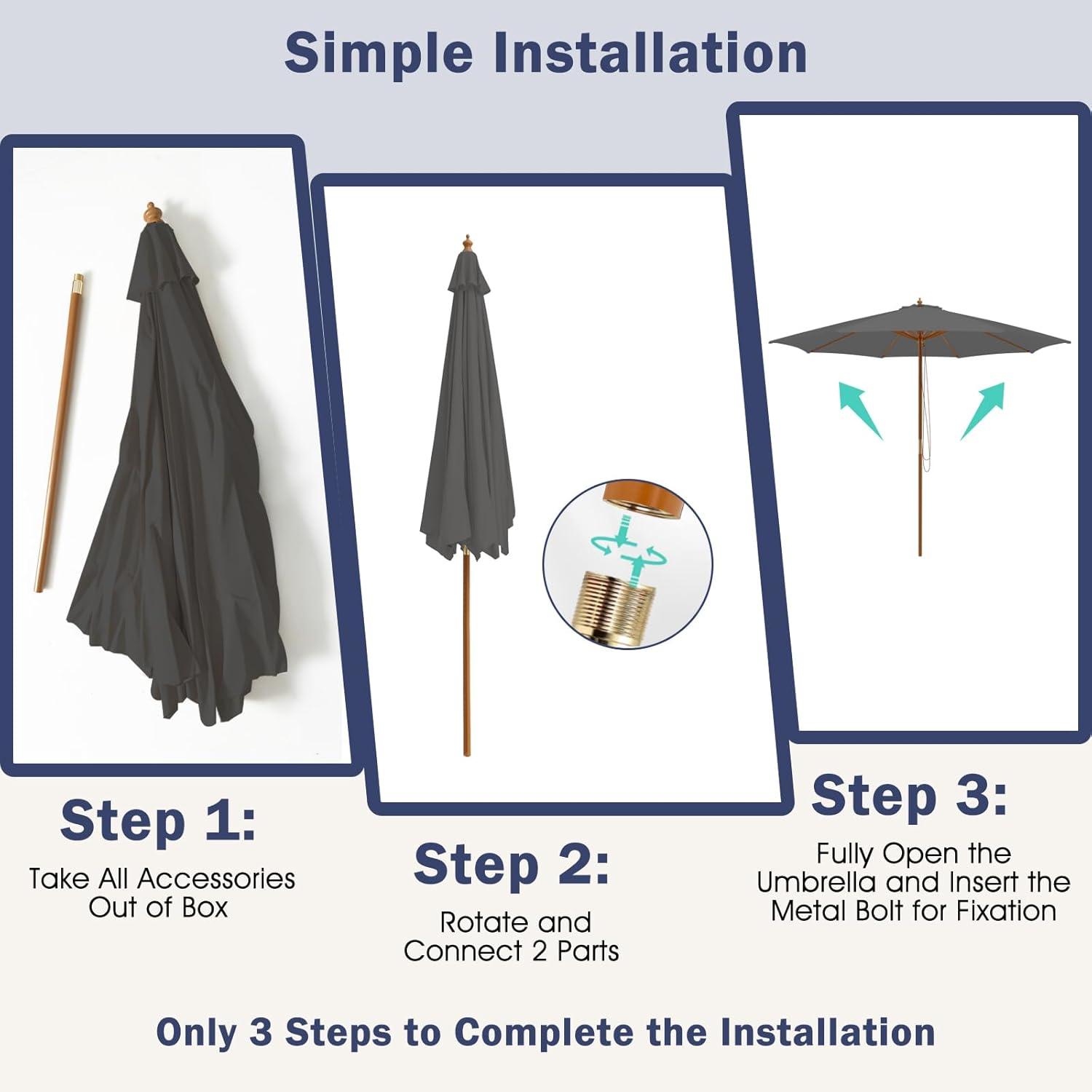 Simple Installation

Step 1:
Take All Accessories Out of Box

Step 2:
Rotate and Connect 2 Parts

Step 3:
Fully Open the Umbrella and Insert the Metal Bolt for Fixation

Only 3 Steps to Complete the Installation