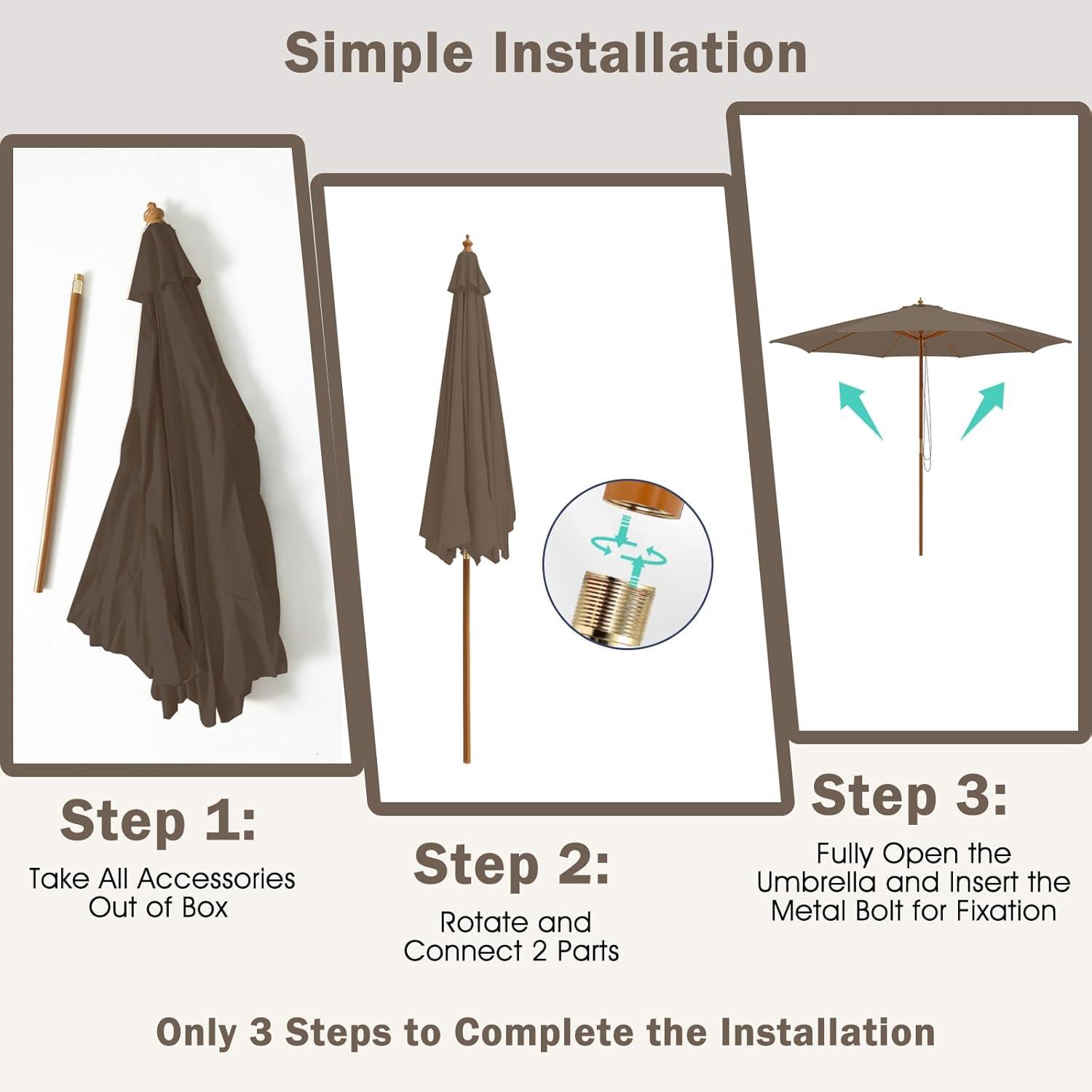 Simple Installation

Step 1:
Take All Accessories Out of Box

Step 2:
Rotate and Connect 2 Parts

Step 3:
Fully Open the Umbrella and Insert the Metal Bolt for Fixation

Only 3 Steps to Complete the Installation