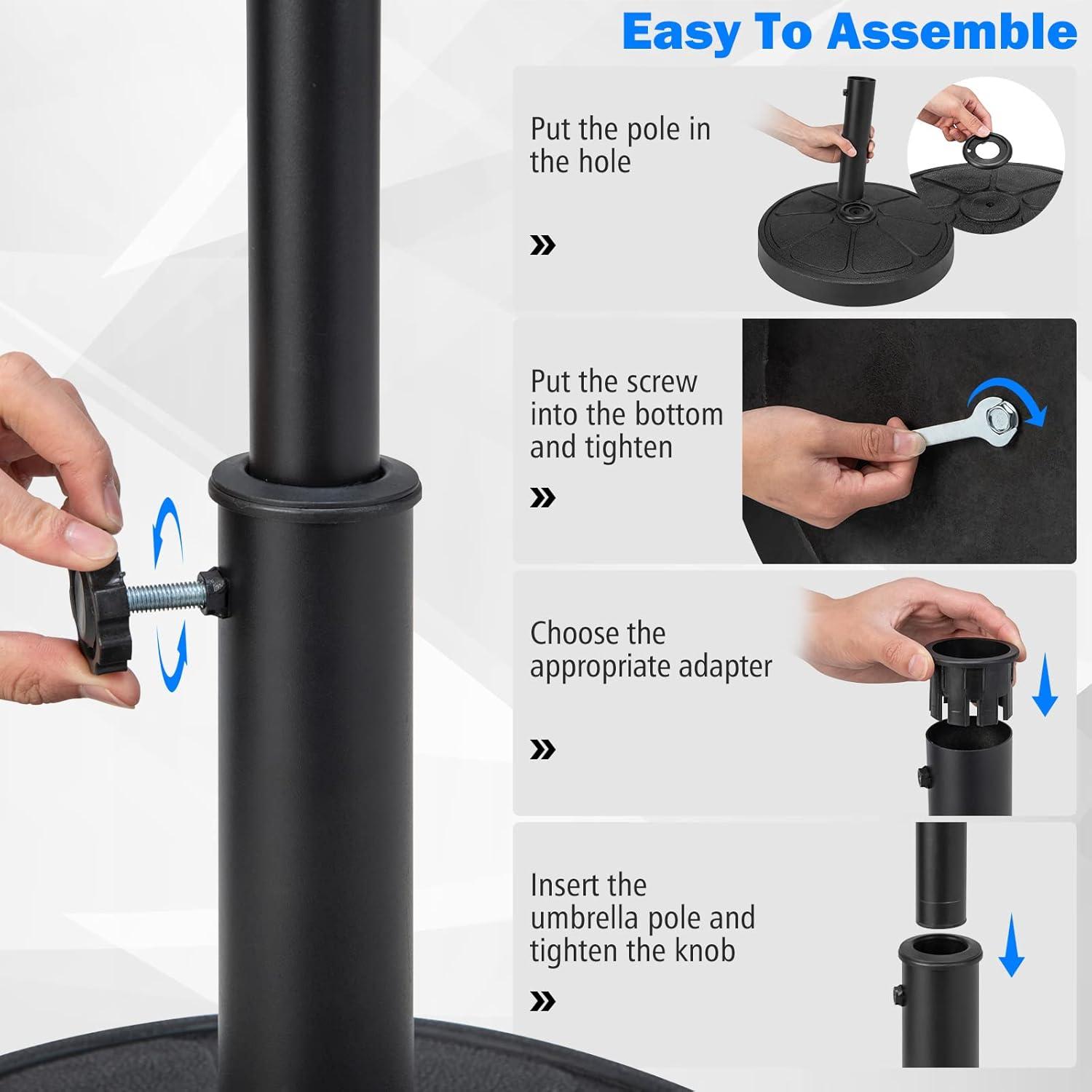 Easy To Assemble

Put the pole in the hole

»

Put the screw into the bottom and tighten

»

Choose the appropriate adapter

»

Insert the umbrella pole and tighten the knob

»