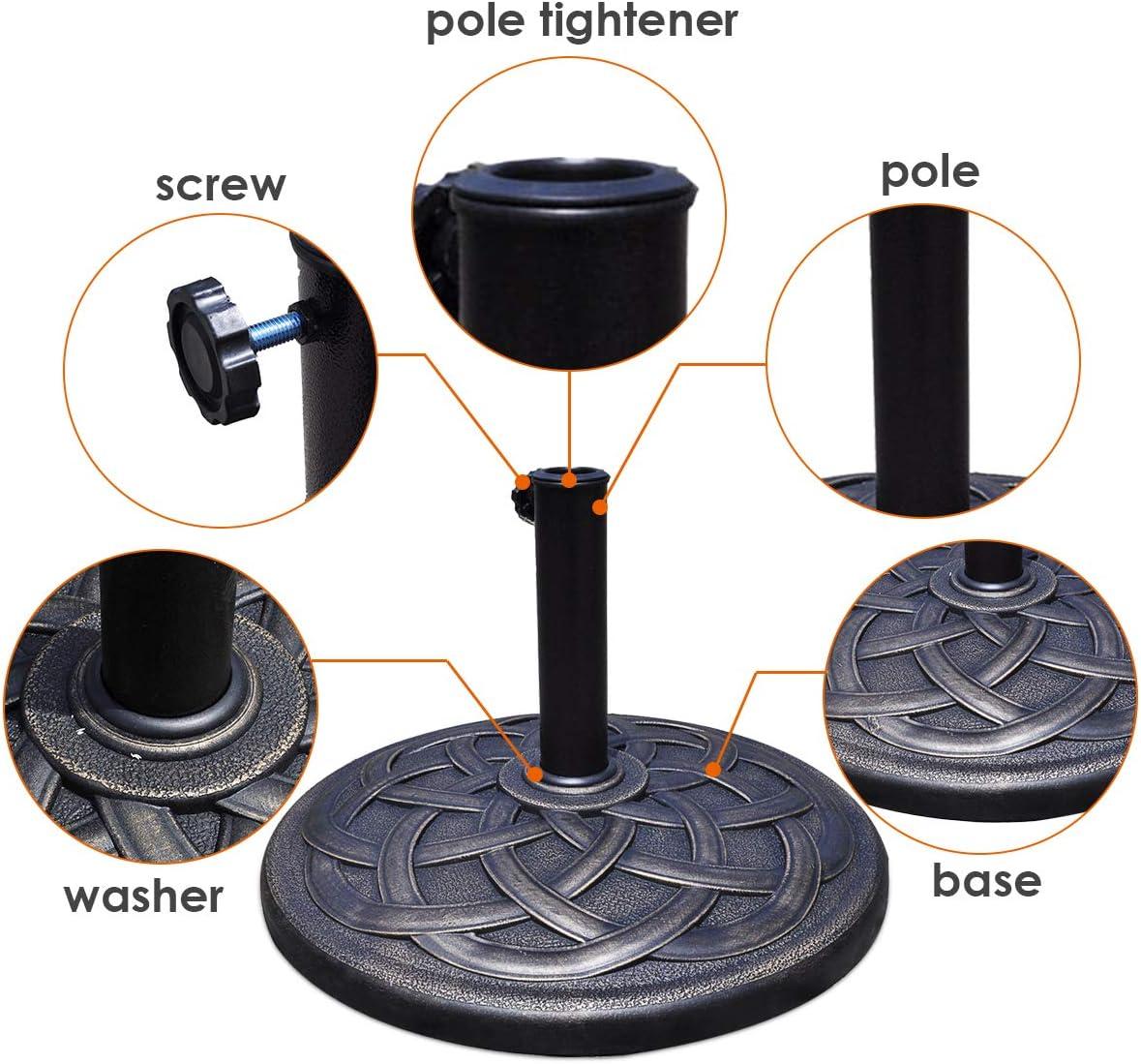 pole tightener

screw

pole

washer

base