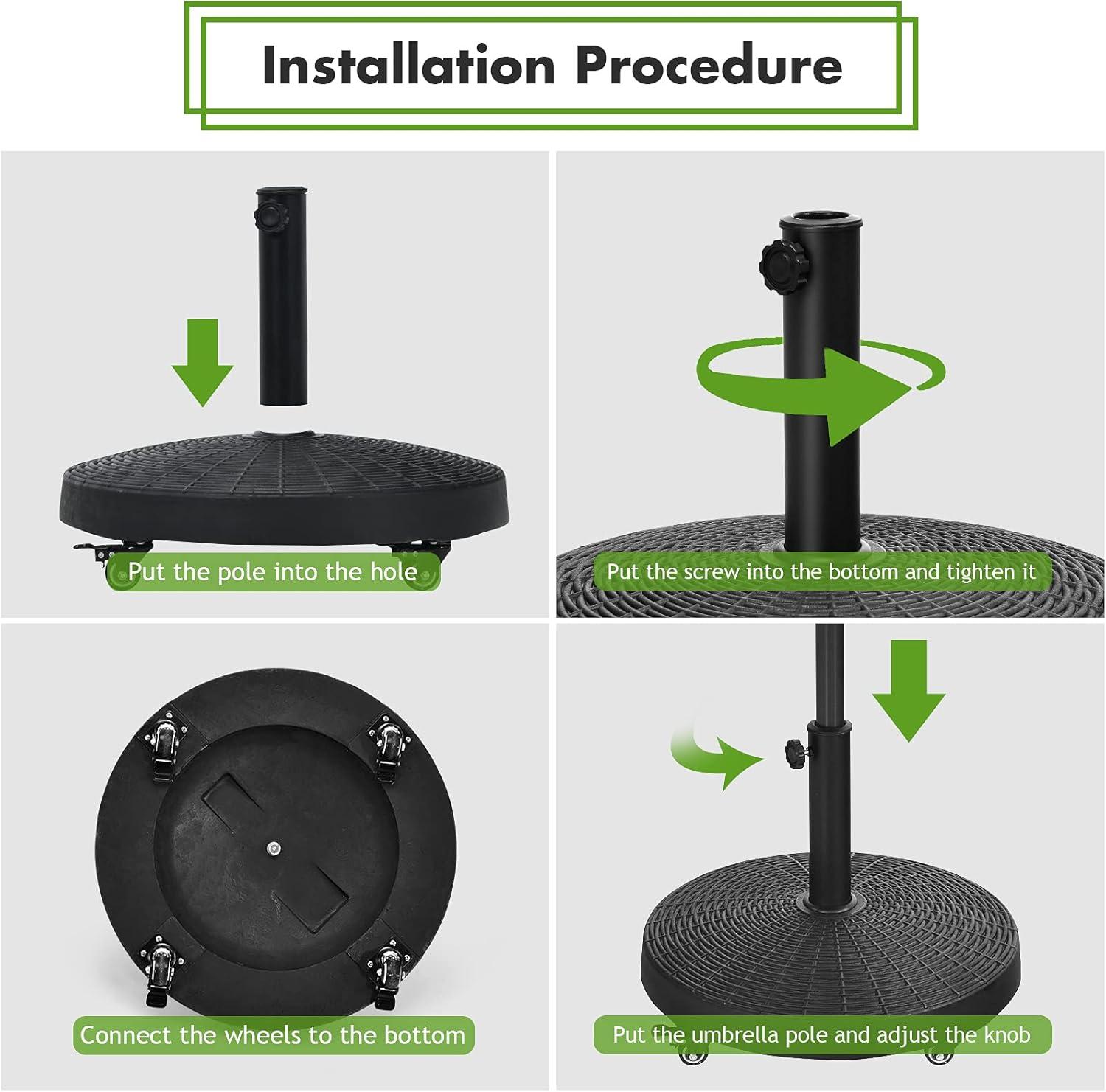 Installation Procedure

Put the pole into the hole

Put the screw into the bottom and tighten it

Connect the wheels to the bottom

Put the umbrella pole and adjust the knob