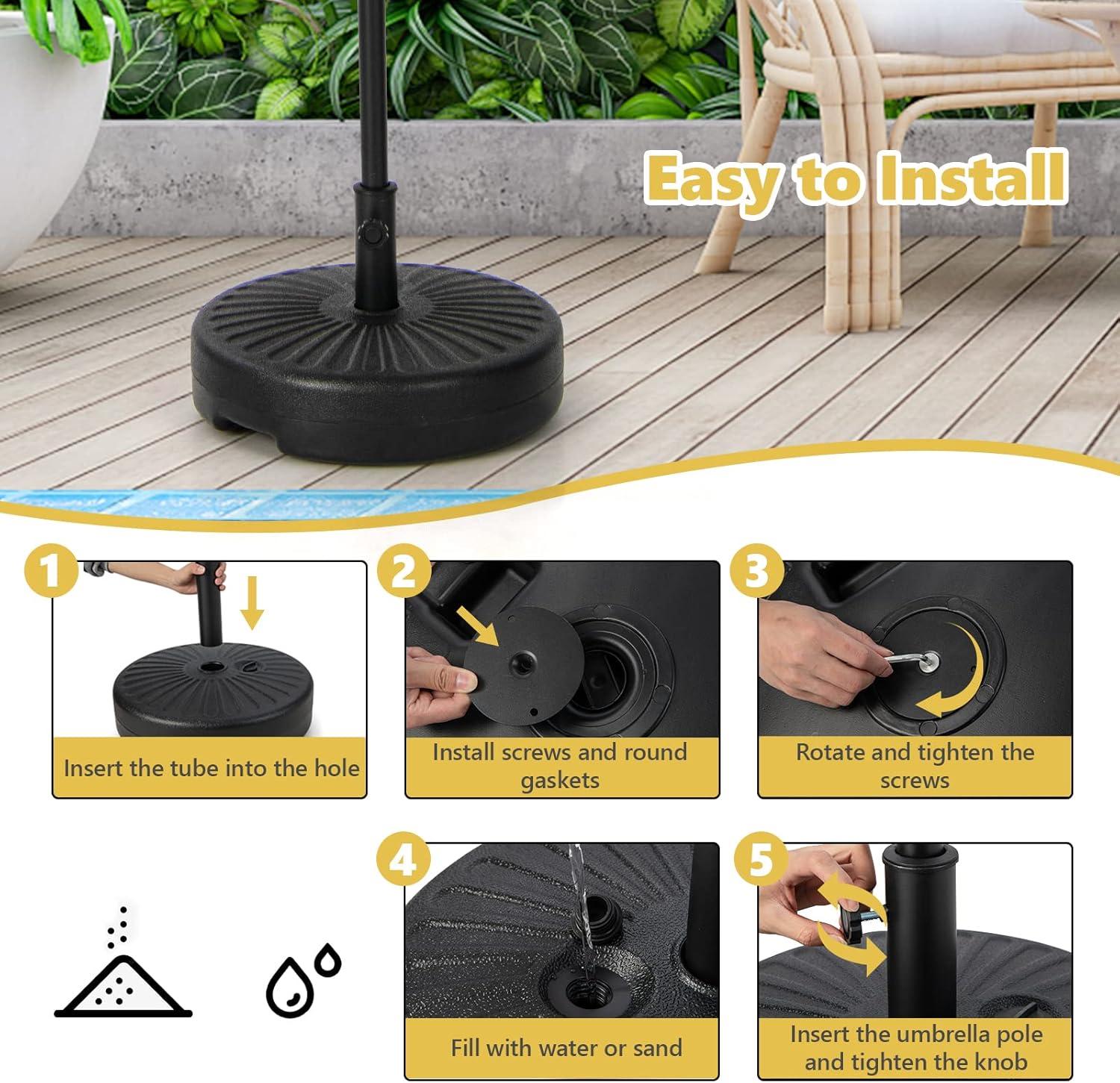 Easy to Install

1
Insert the tube into the hole

2
Install screws and round gaskets

3
Rotate and tighten the screws

4
Fill with water or sand

5
Insert the umbrella pole and tighten the knob