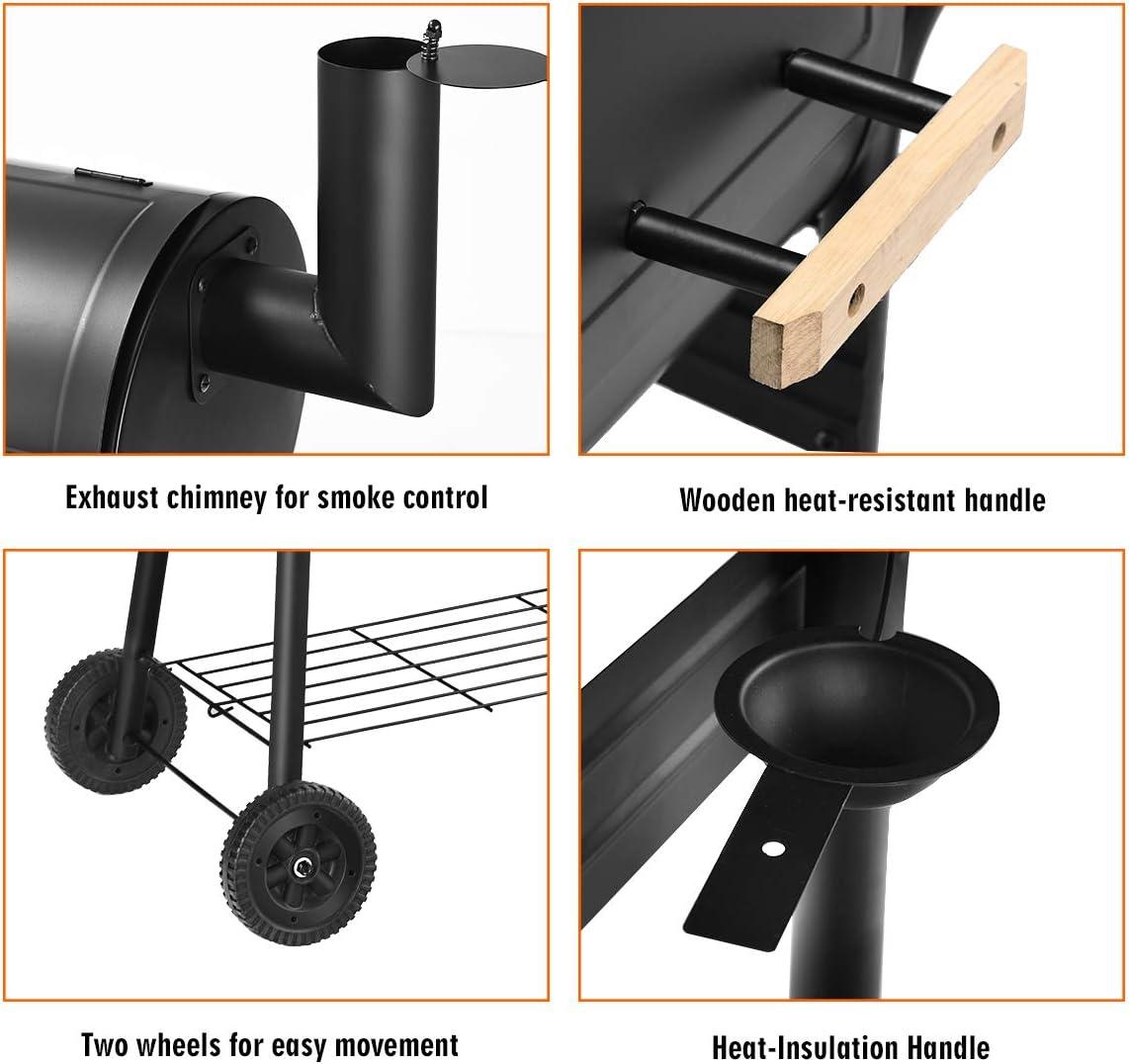 Exhaust chimney for smoke control

Wooden heat-resistant handle

Two wheels for easy movement

Heat-Insulation Handle