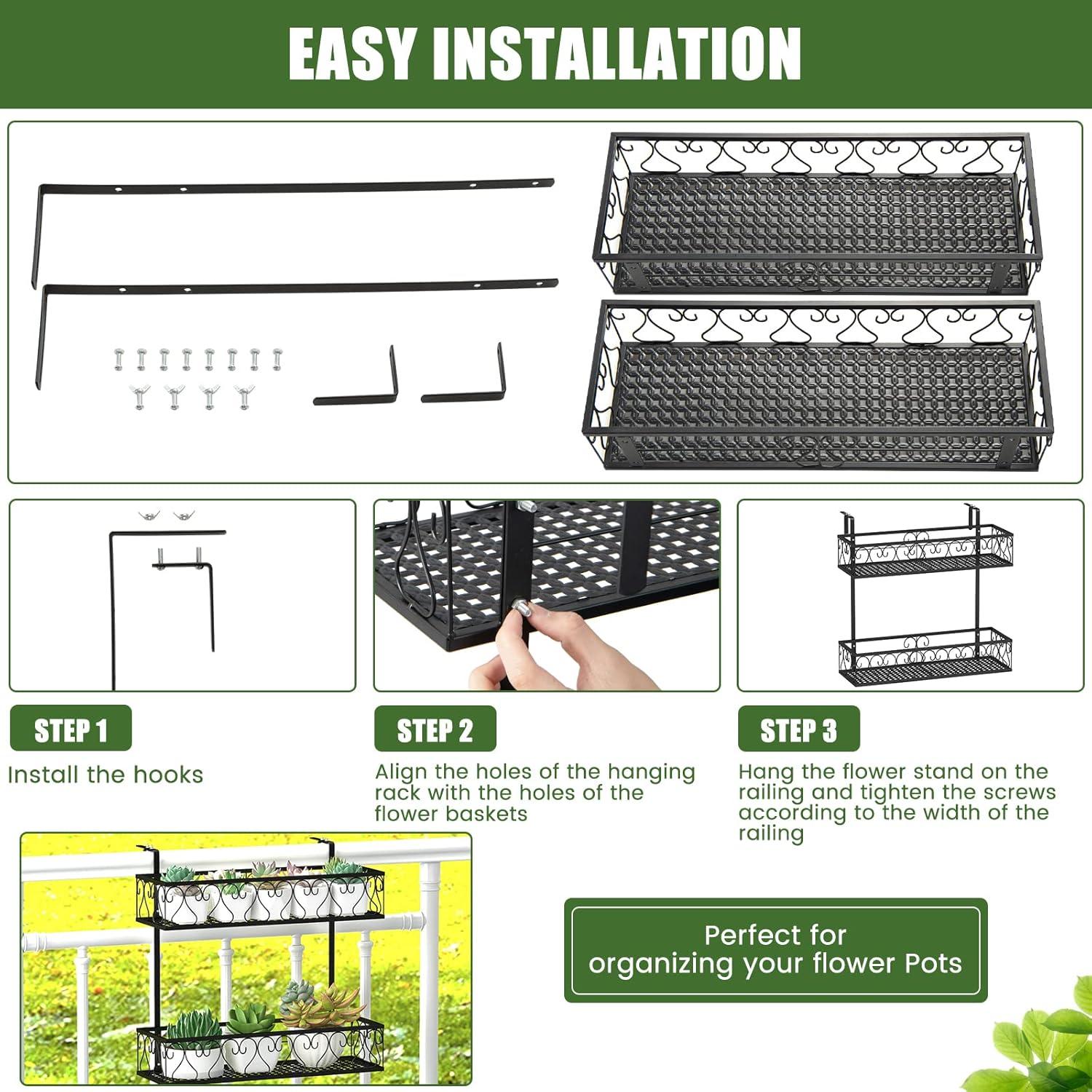 EASY INSTALLATION

STEP 1

Install the hooks

STEP 2

Align the holes of the hanging rack with the holes of the flower baskets

STEP 3

Hang the flower stand on the railing and tighten the screws according to the width of the railing

Perfect for organizing your flower Pots