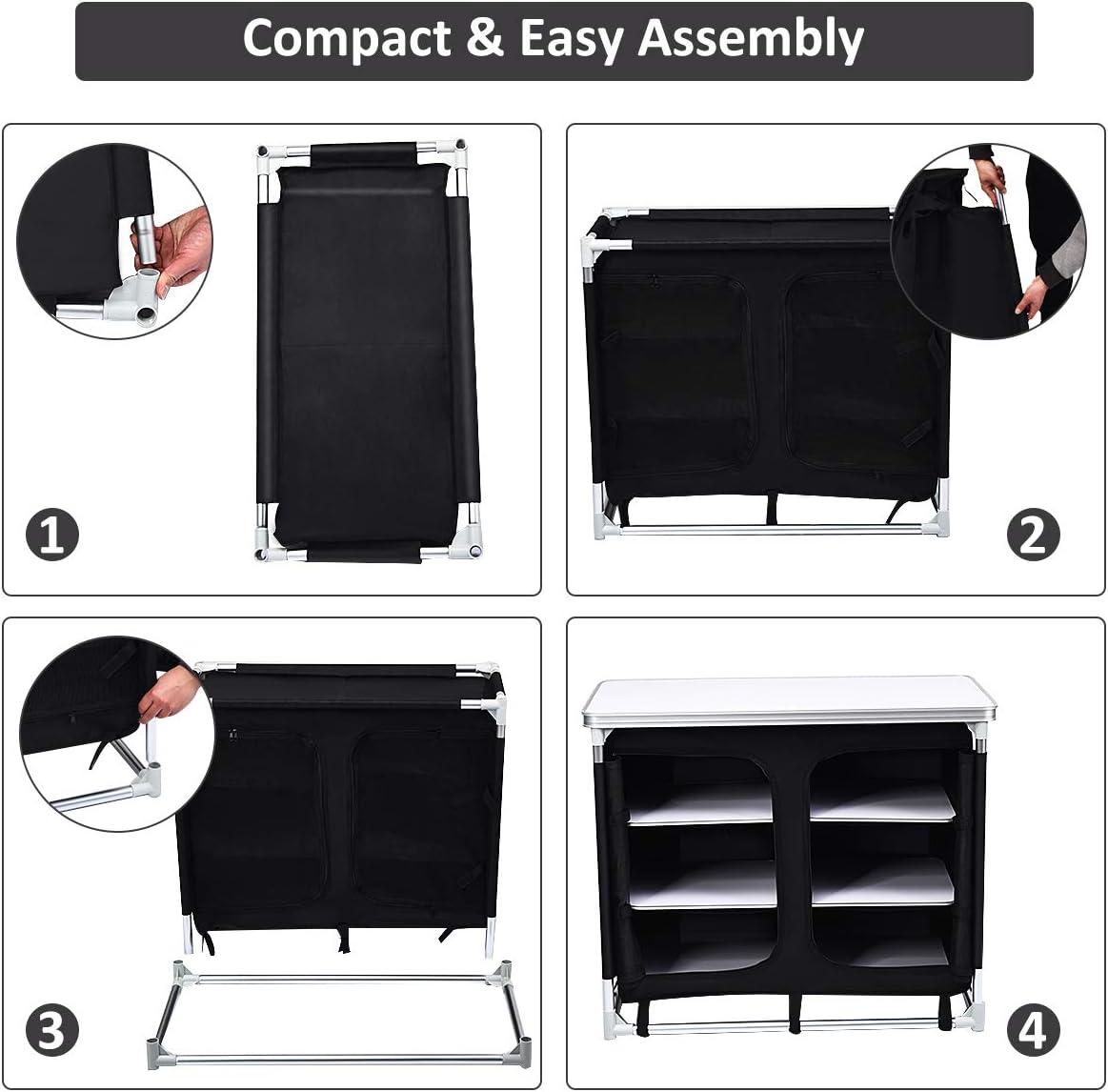 Compact & Easy Assembly

1

2

3

4