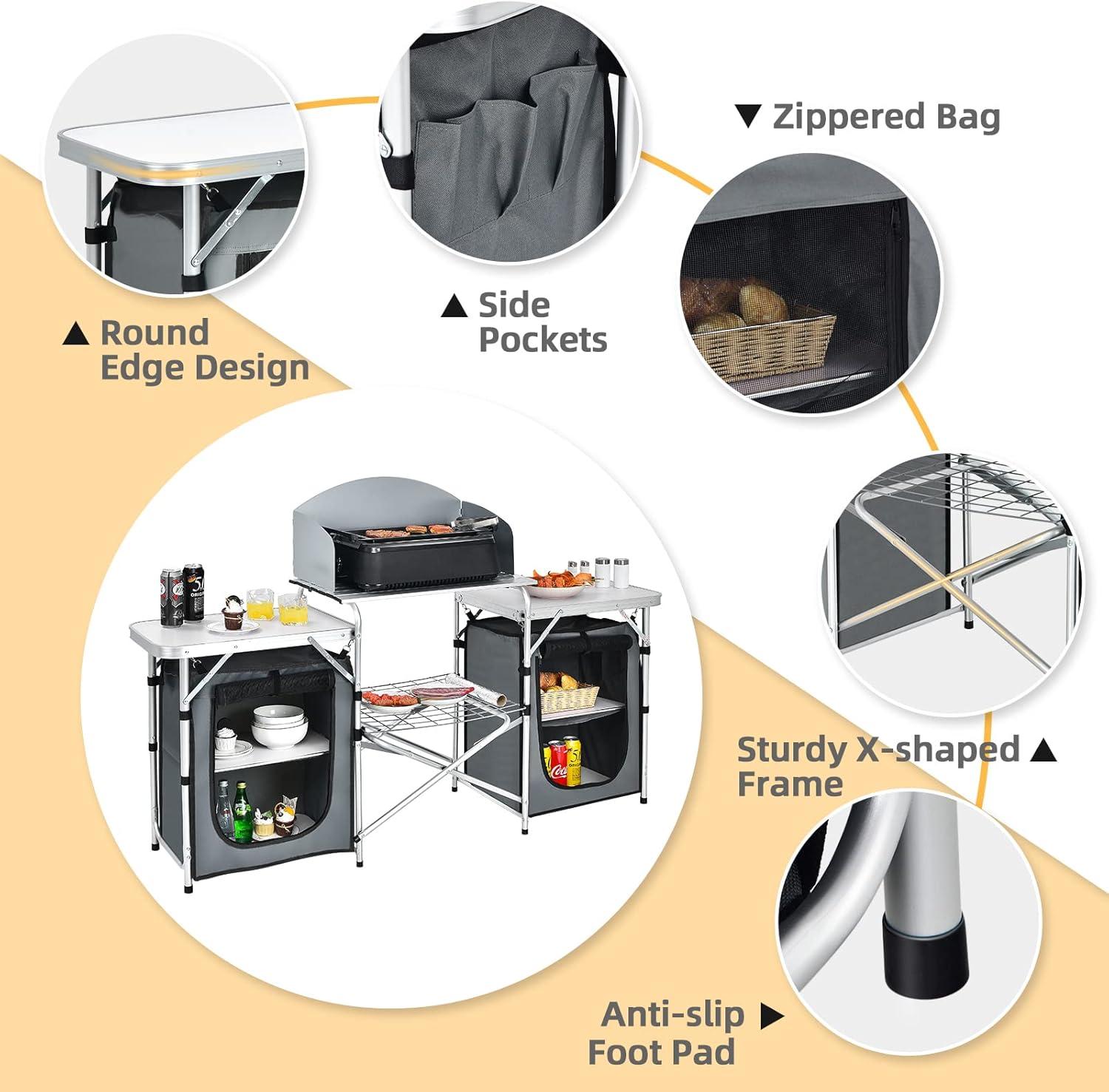 ▼ Zippered Bag

▲ Side Pockets

▲ Round Edge Design

Sturdy X-shaped ▲ Frame

Anti-slip ▶ Foot Pad