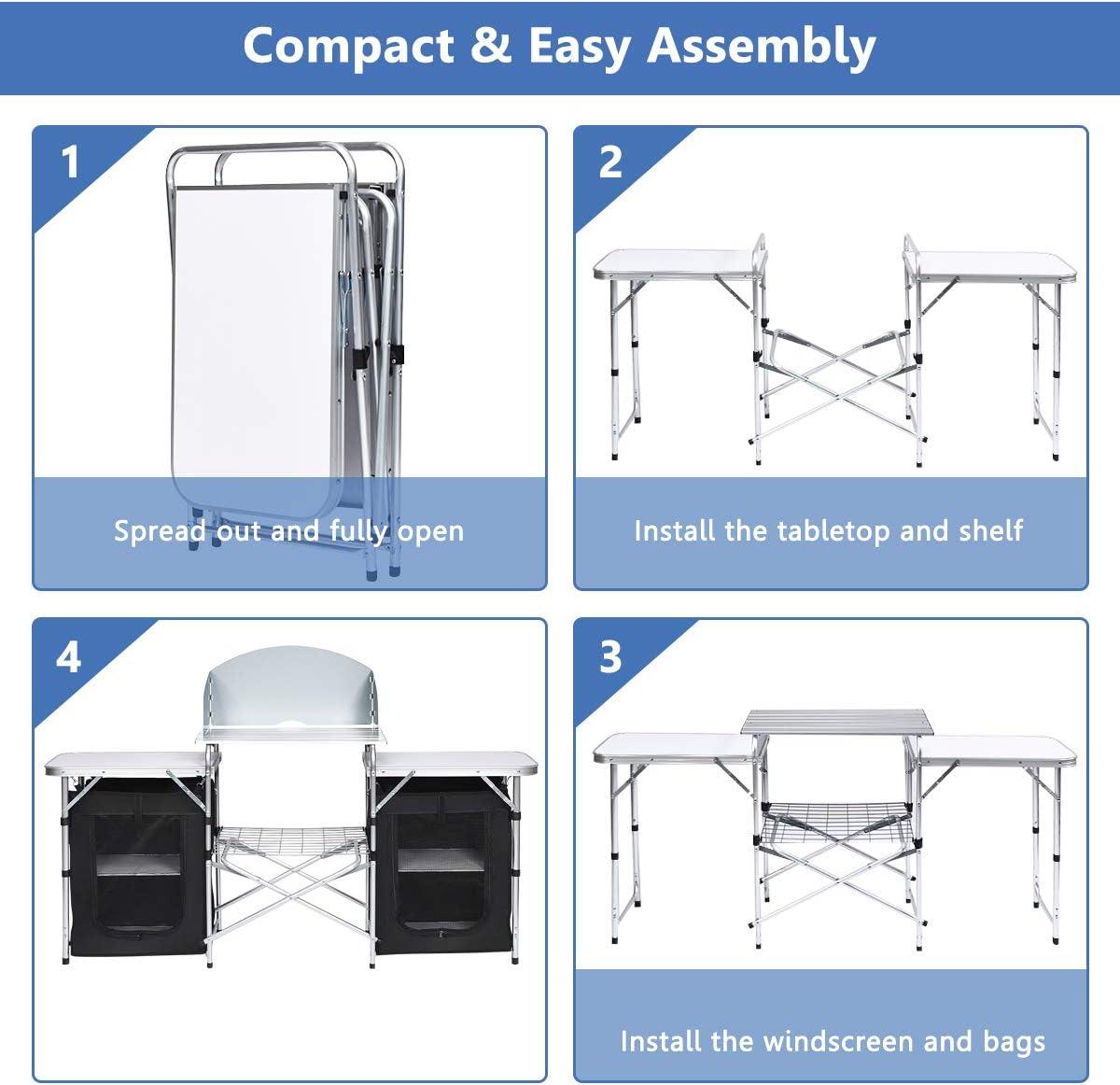 Compact & Easy Assembly

1

Spread out and fully open

2

Install the tabletop and shelf

4

3

Install the windscreen and bags