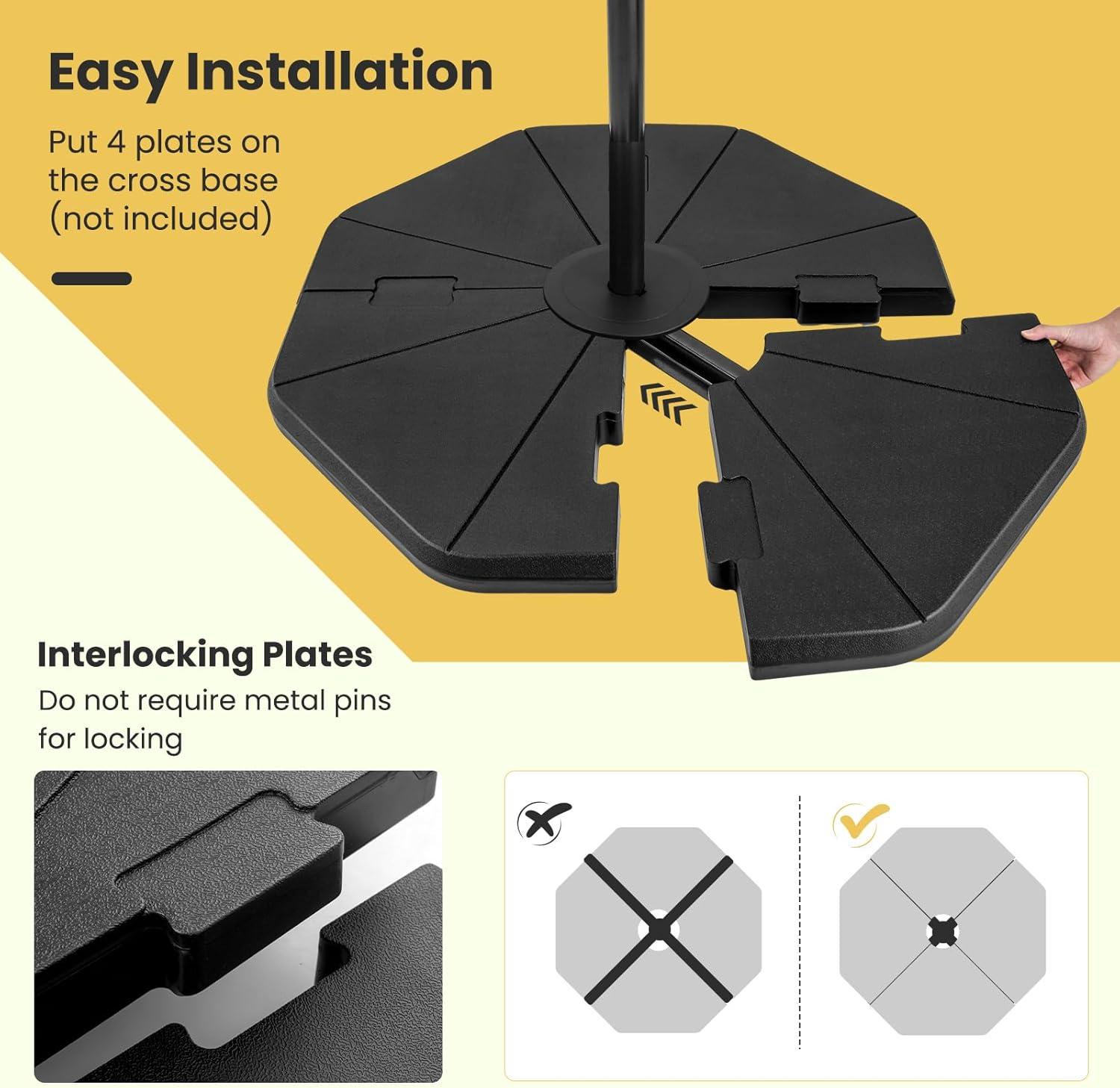 Easy Installation

Put 4 plates on the cross base (not included)

Interlocking Plates

Do not require metal pins for locking