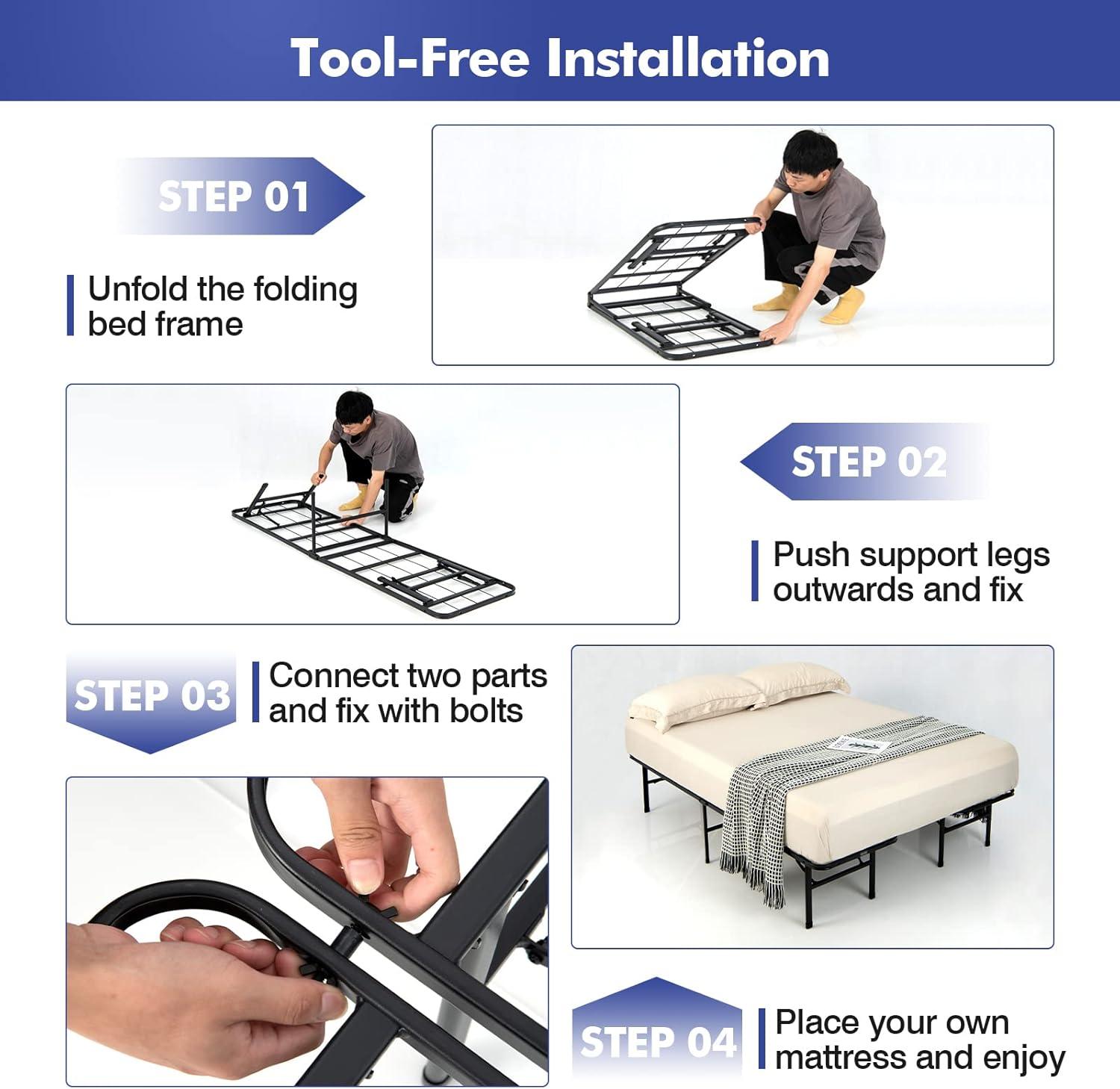 Tool-Free Installation

STEP 01

Unfold the folding bed frame

STEP 02

Push support legs outwards and fix

STEP 03

Connect two parts and fix with bolts

STEP 04

Place your own mattress and enjoy