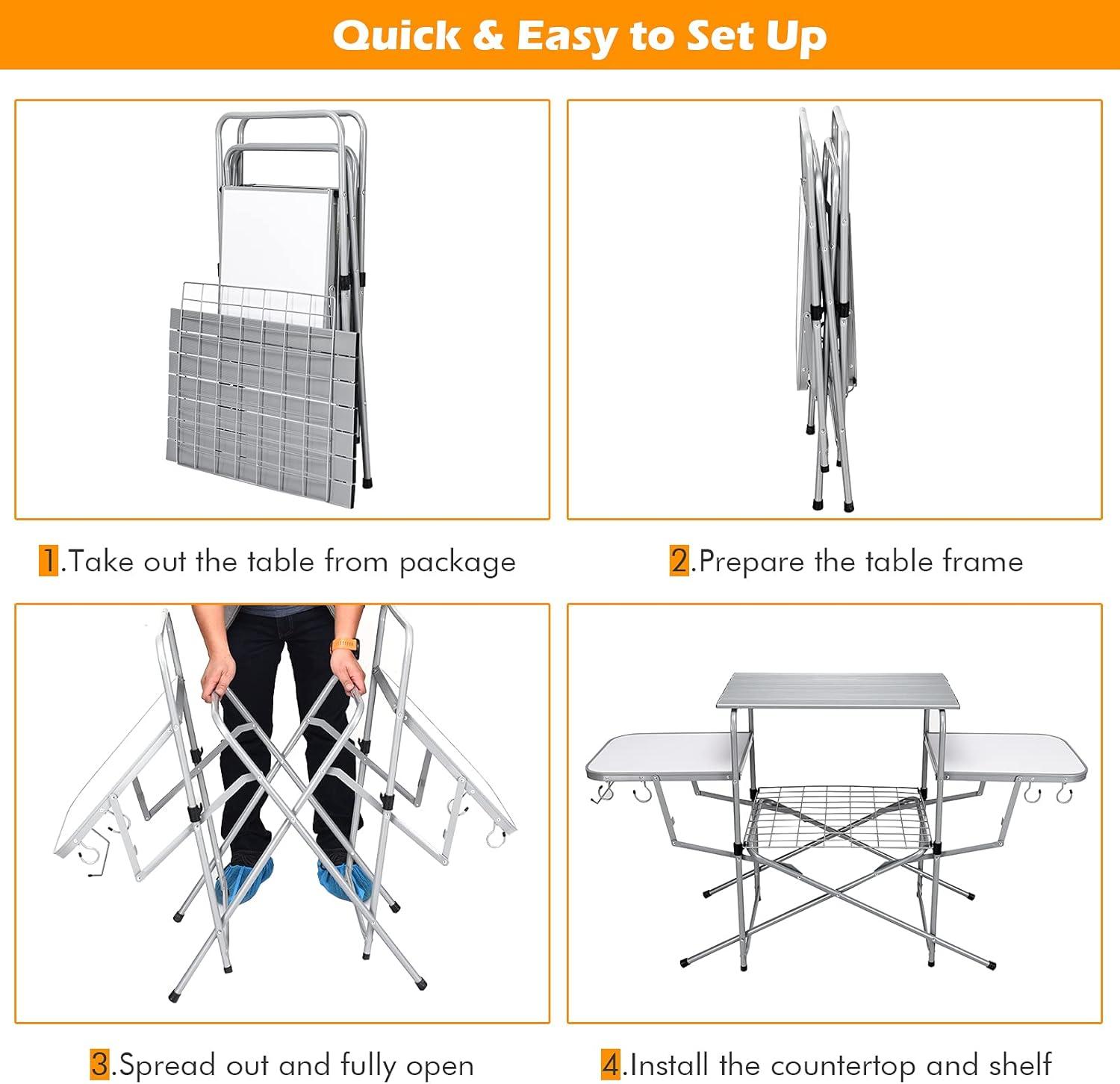 Quick & Easy to Set Up

1.Take out the table from package

2.Prepare the table frame

3.Spread out and fully open

4.Install the countertop and shelf