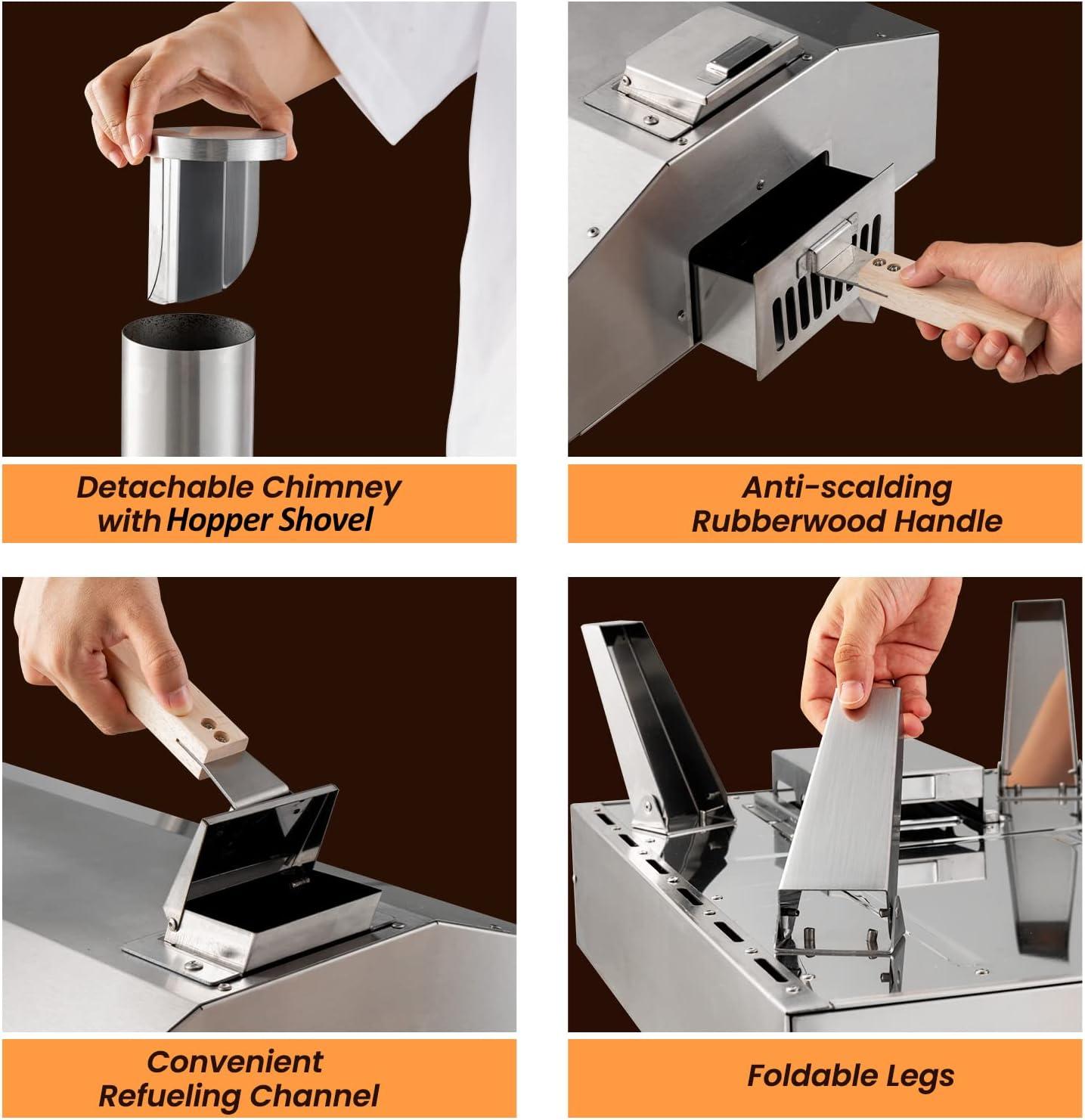 Detachable Chimney with Hopper Shovel

Anti-scalding Rubberwood Handle

Convenient Refueling Channel

Foldable Legs