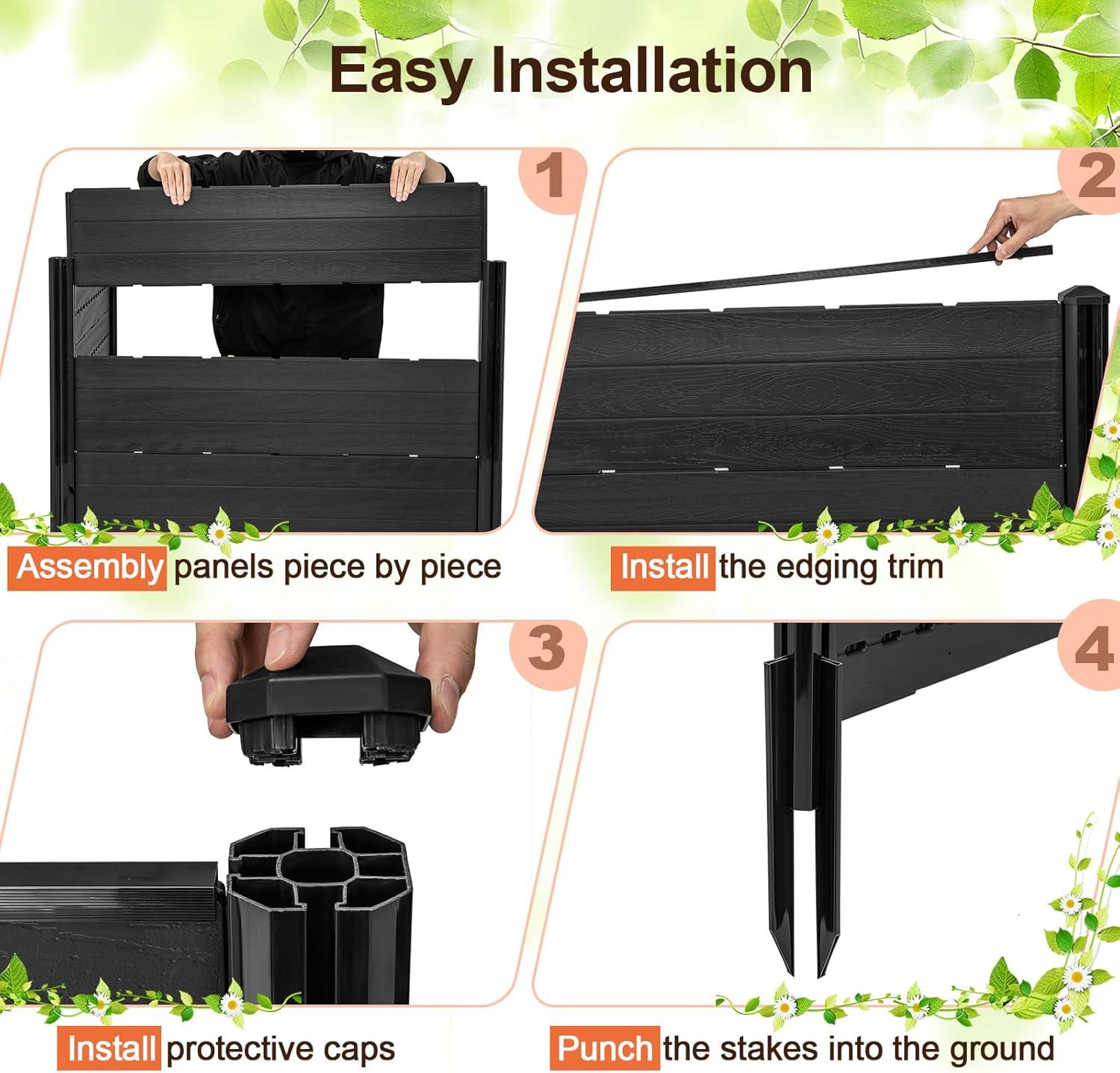 Easy Installation

1

Assembly panels piece by piece

2

Install the edging trim

3

Install protective caps

4

Punch the stakes into the ground