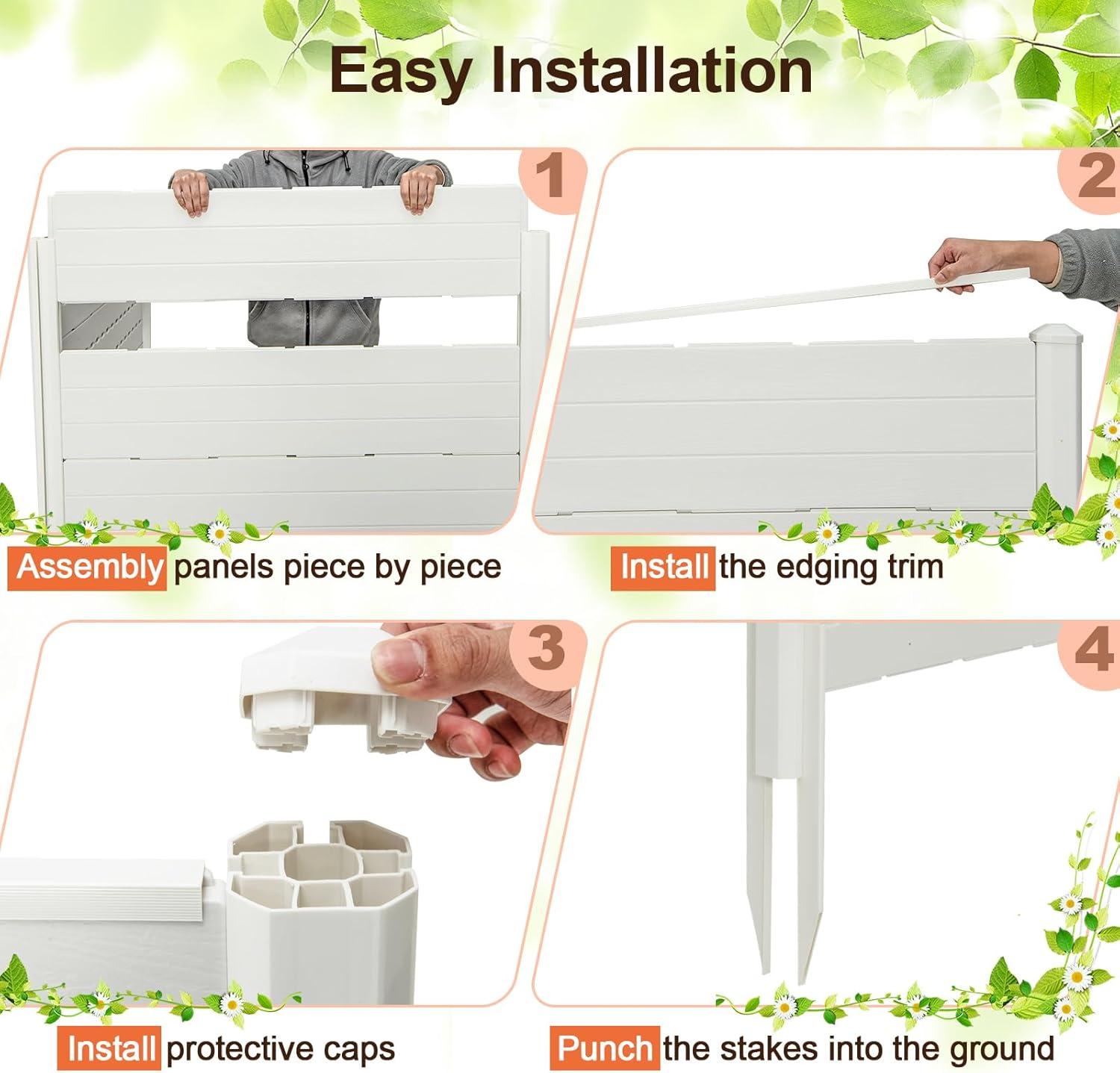 Easy Installation

1

Assembly panels piece by piece

2

Install the edging trim

3

Install protective caps

4

Punch the stakes into the ground