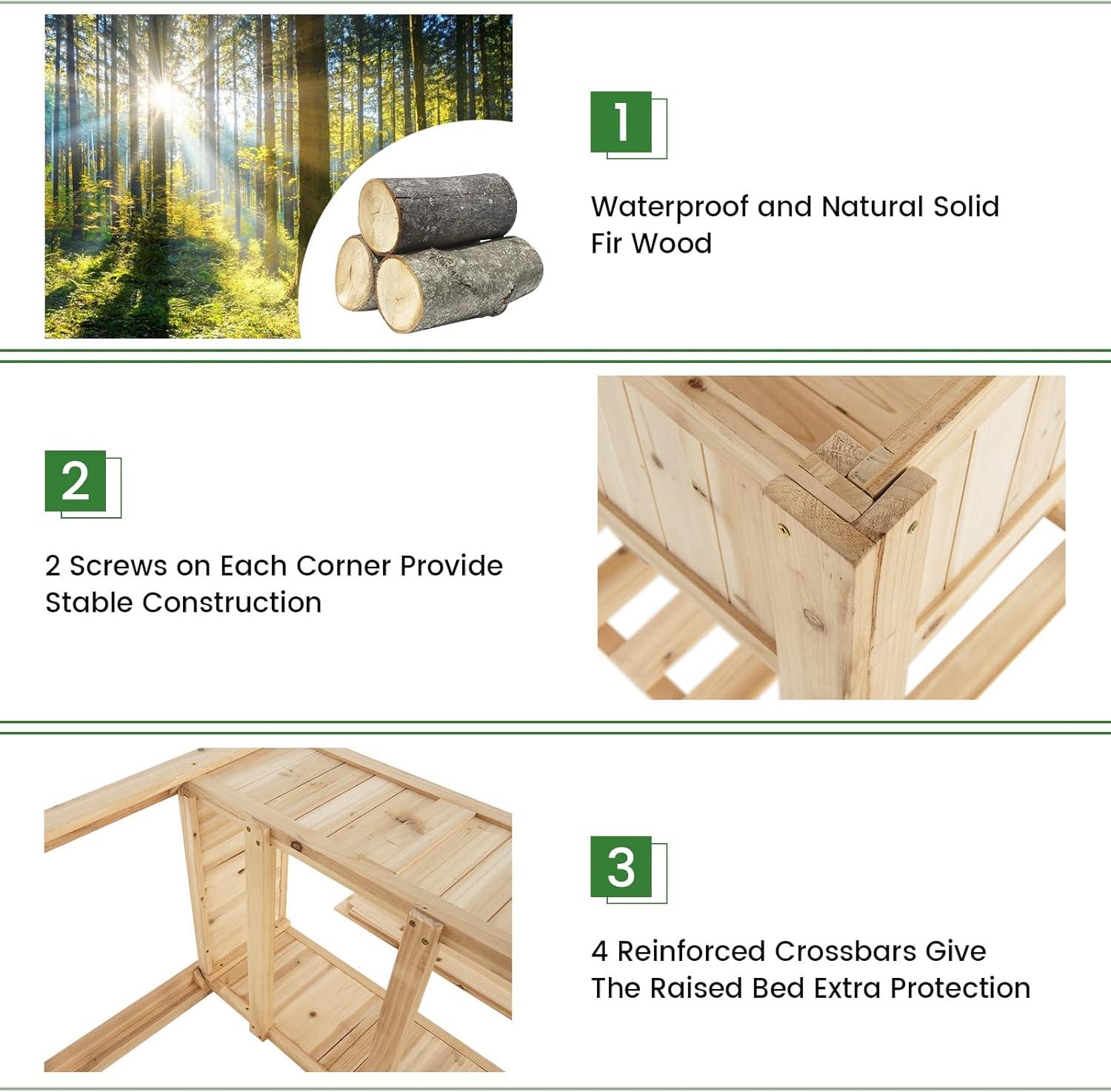 1

Waterproof and Natural Solid Fir Wood

2

2 Screws on Each Corner Provide Stable Construction

3

4 Reinforced Crossbars Give The Raised Bed Extra Protection