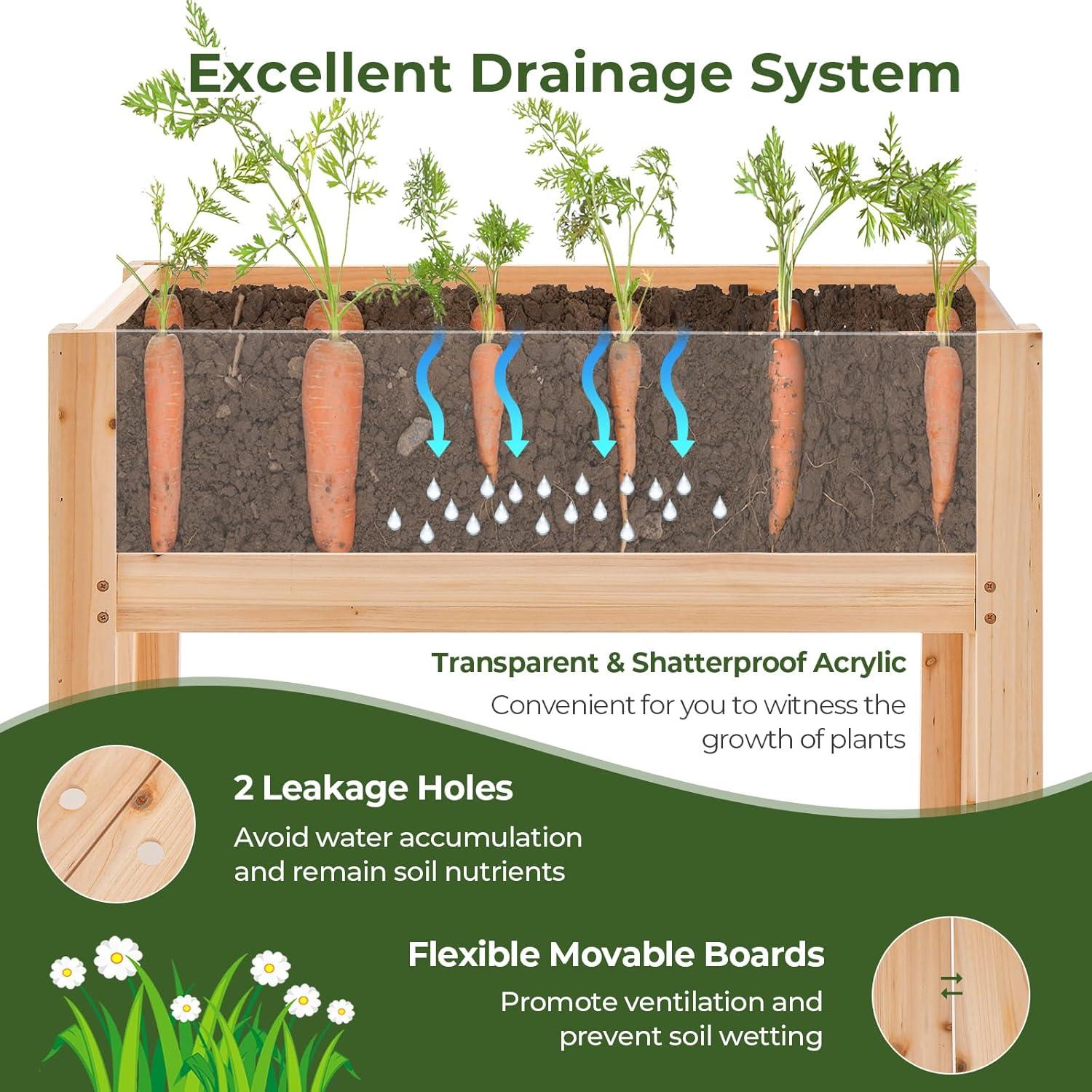 Excellent Drainage System

Transparent & Shatterproof Acrylic

Convenient for you to witness the growth of plants

2 Leakage Holes

Avoid water accumulation and remain soil nutrients

Flexible Movable Boards

Promote ventilation and prevent soil wetting