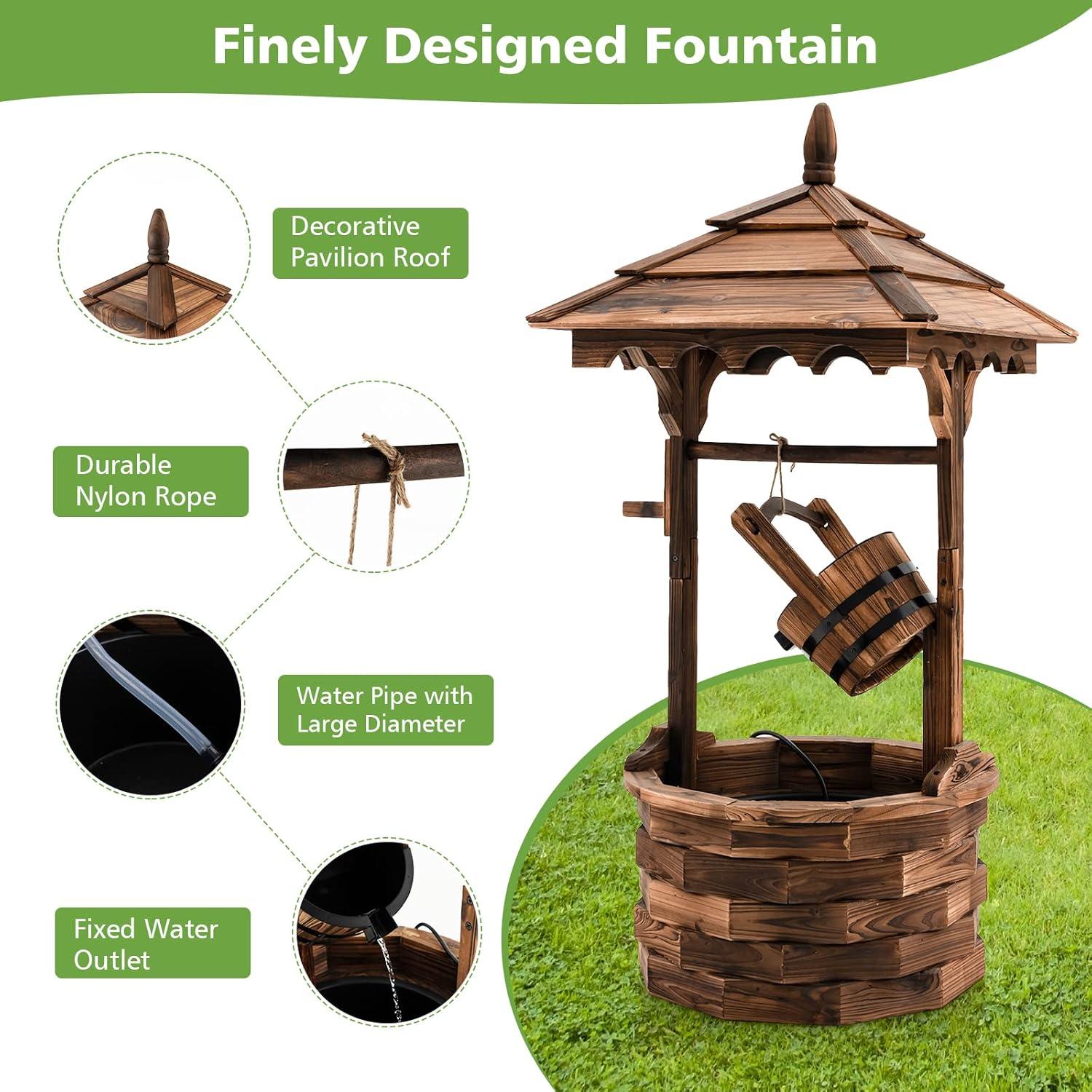 Finely Designed Fountain

Decorative Pavilion Roof

Durable Nylon Rope

Water Pipe with Large Diameter

Fixed Water Outlet