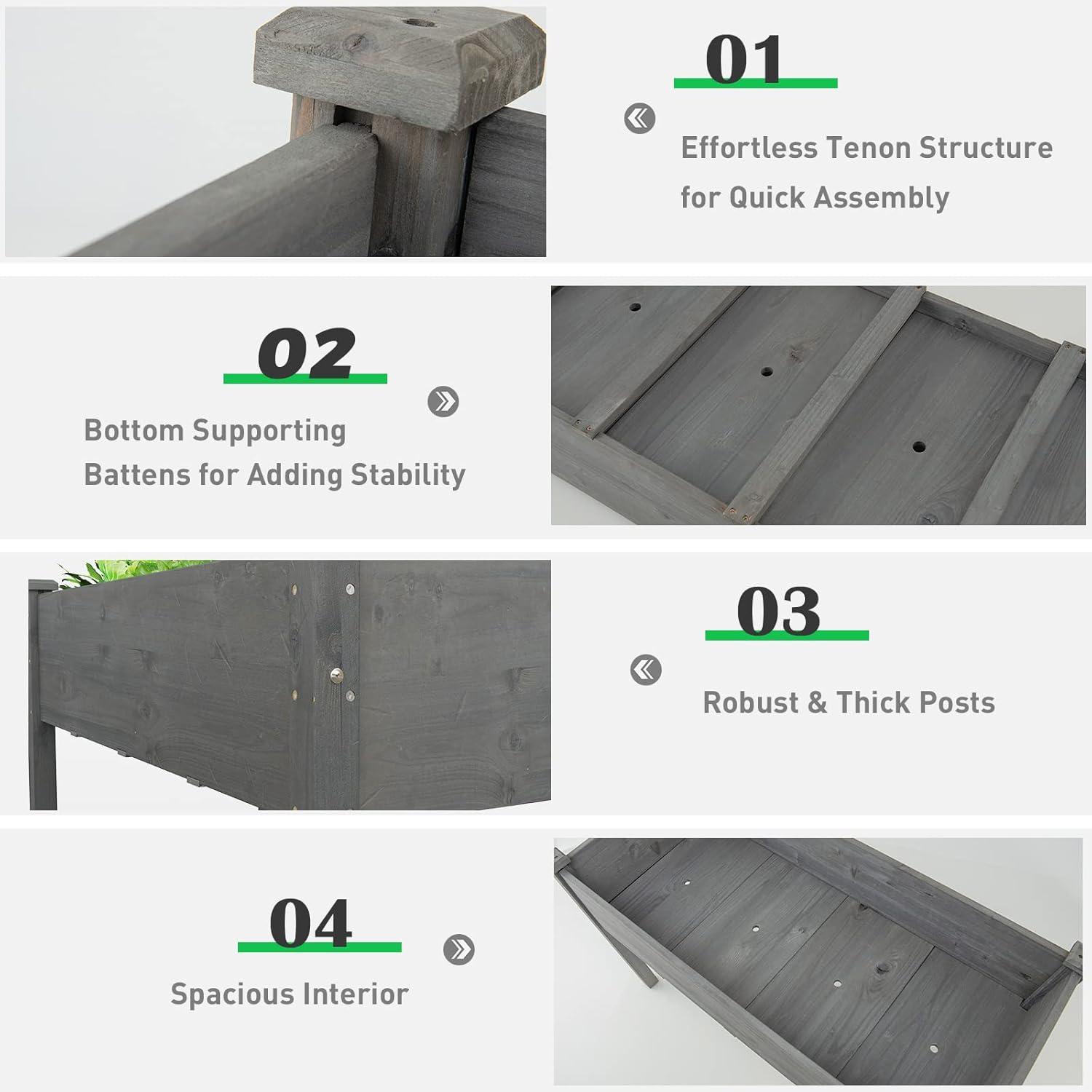 01

Effortless Tenon Structure for Quick Assembly

02

Bottom Supporting Battens for Adding Stability

03

Robust & Thick Posts

04

Spacious Interior