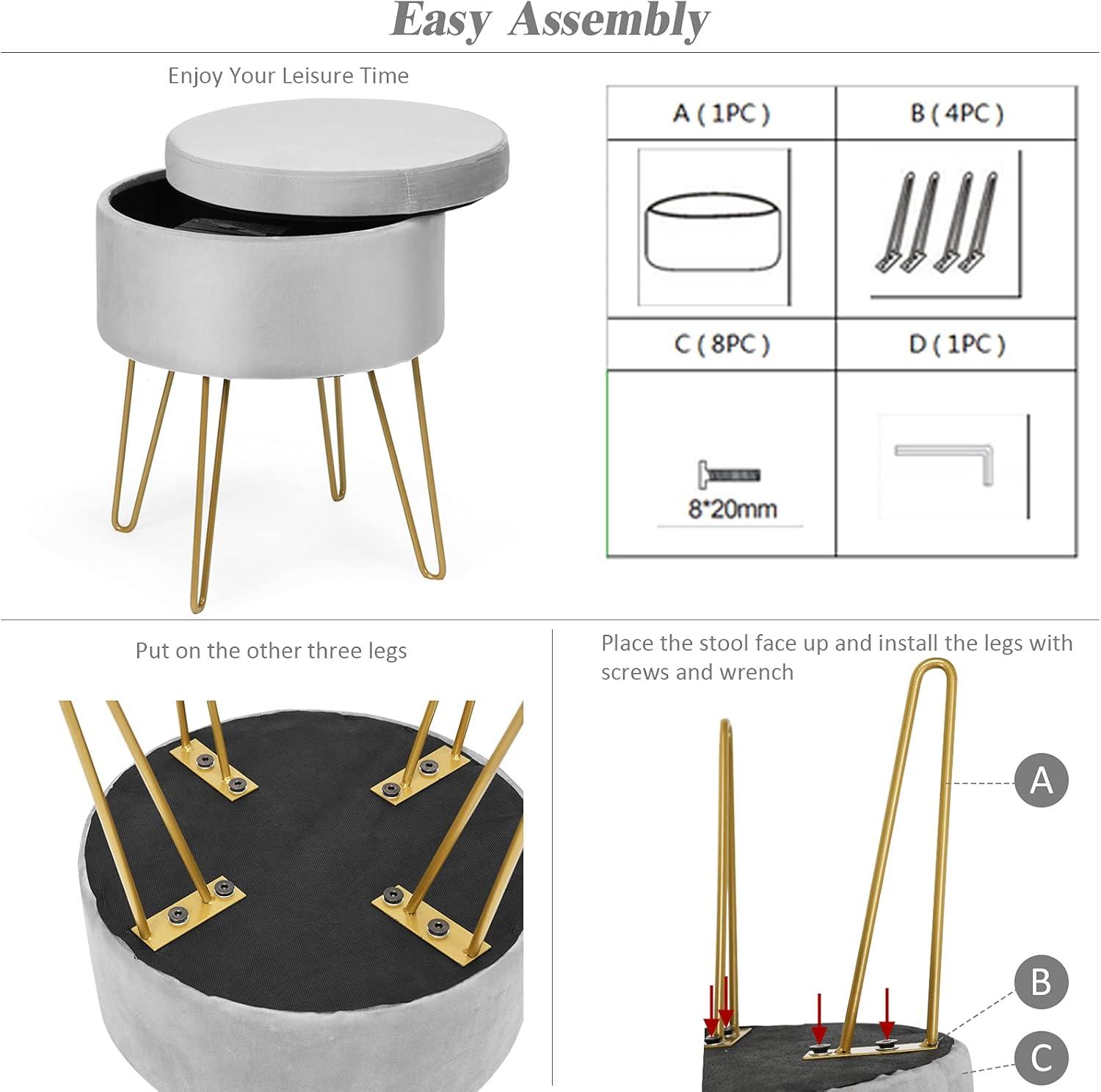 Easy Assembly

Enjoy Your Leisure Time

| A ( 1PC ) | B ( 4PC ) |
|---|---|
| | |
| C ( 8PC ) | D ( 1PC ) |
| 8*20mm | |

Put on the other three legs

Place the stool face up and install the legs with screws and wrench

A

B

C