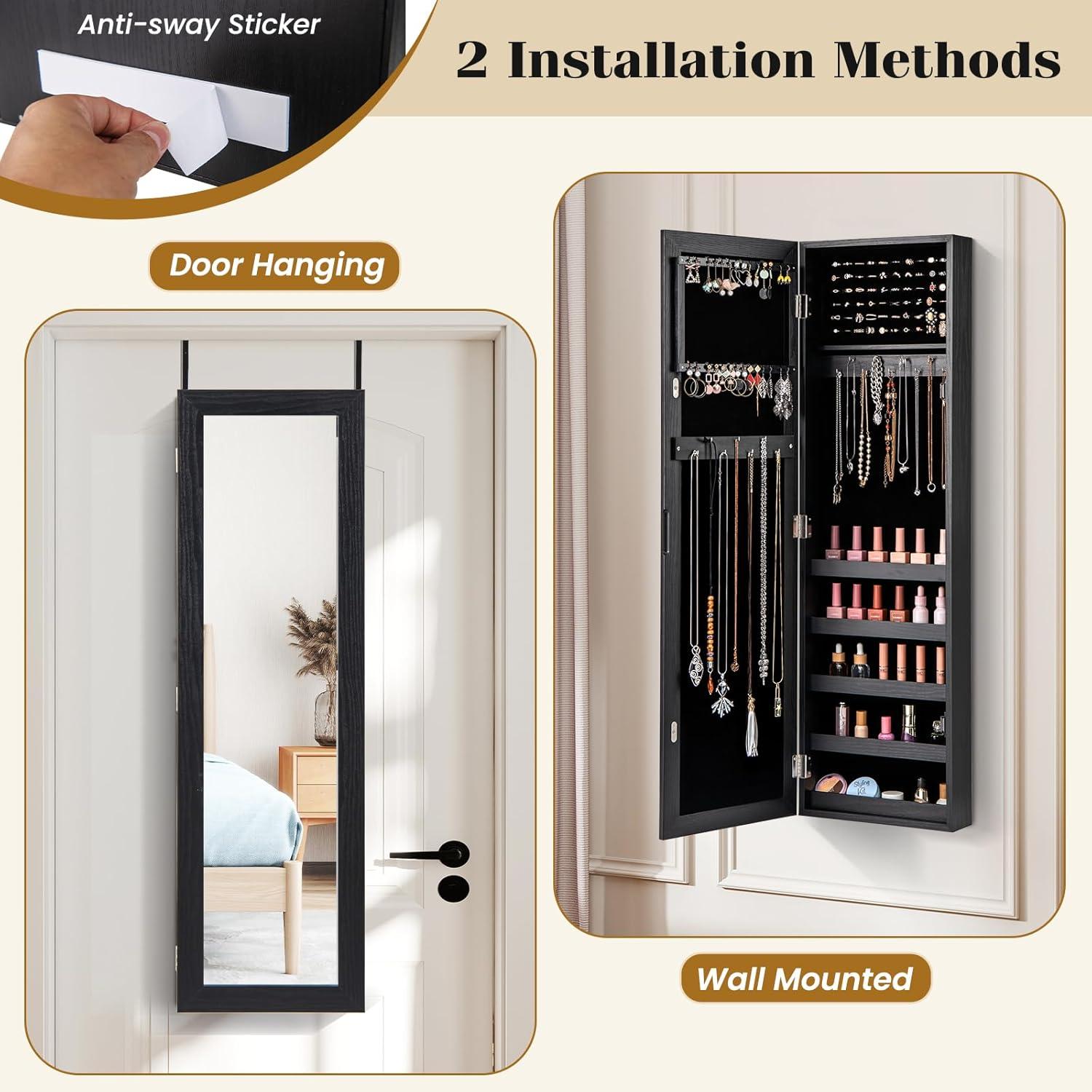 Anti-sway Sticker

2 Installation Methods

Door Hanging

Wall Mounted