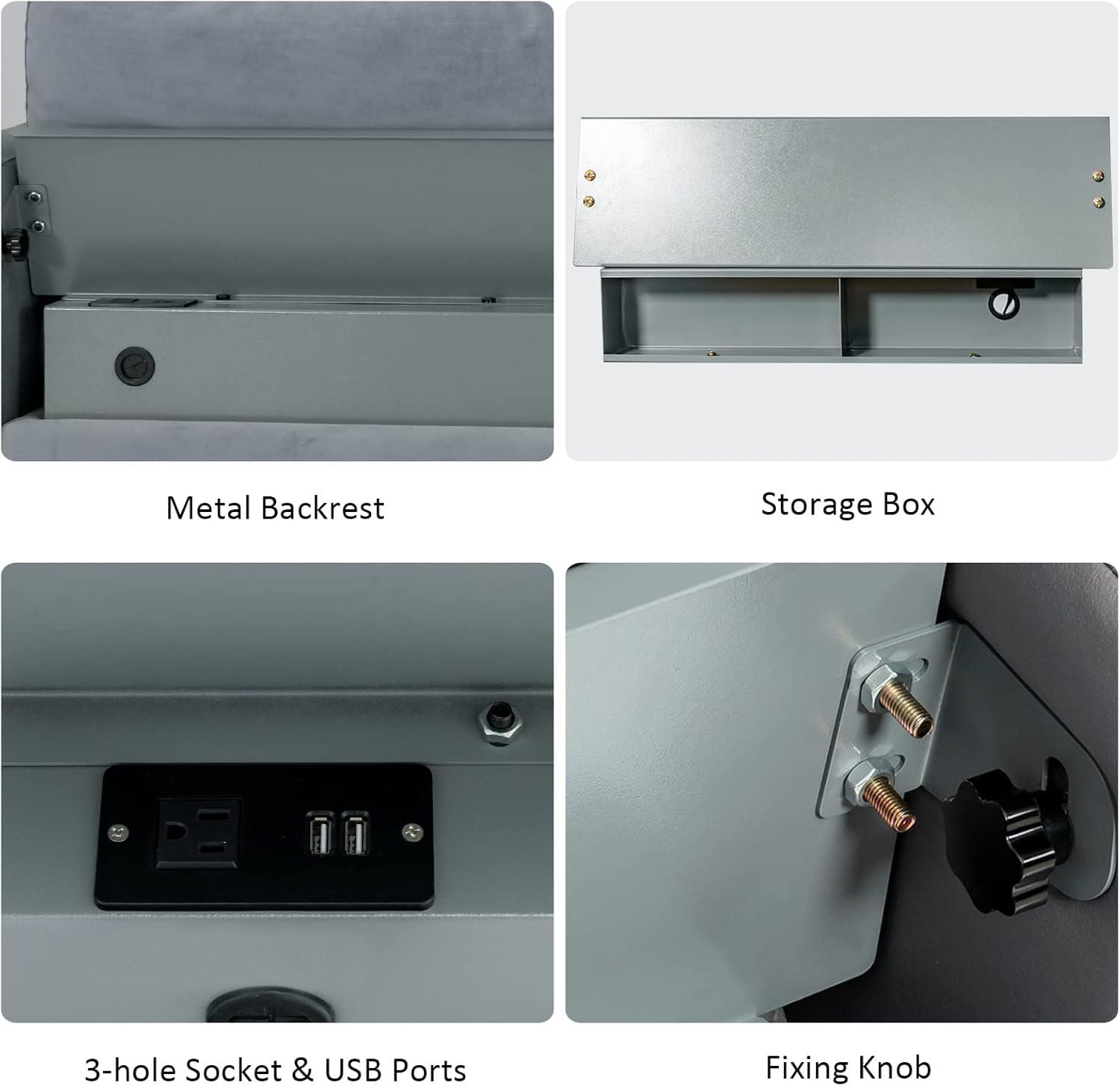 Metal Backrest

Storage Box

3-hole Socket & USB Ports

Fixing Knob