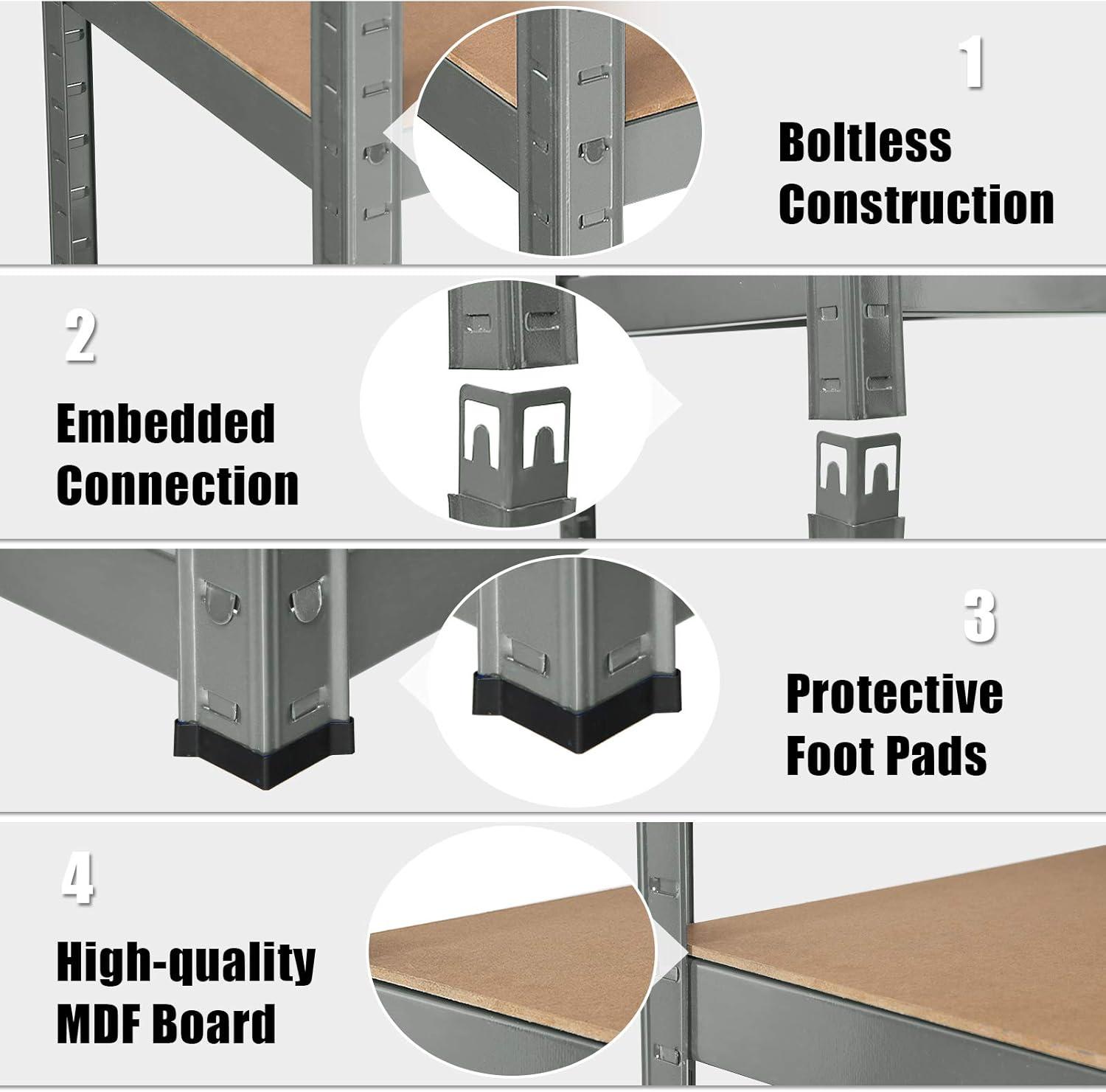 1

Boltless Construction

2

Embedded Connection

3

Protective Foot Pads

4

High-quality MDF Board