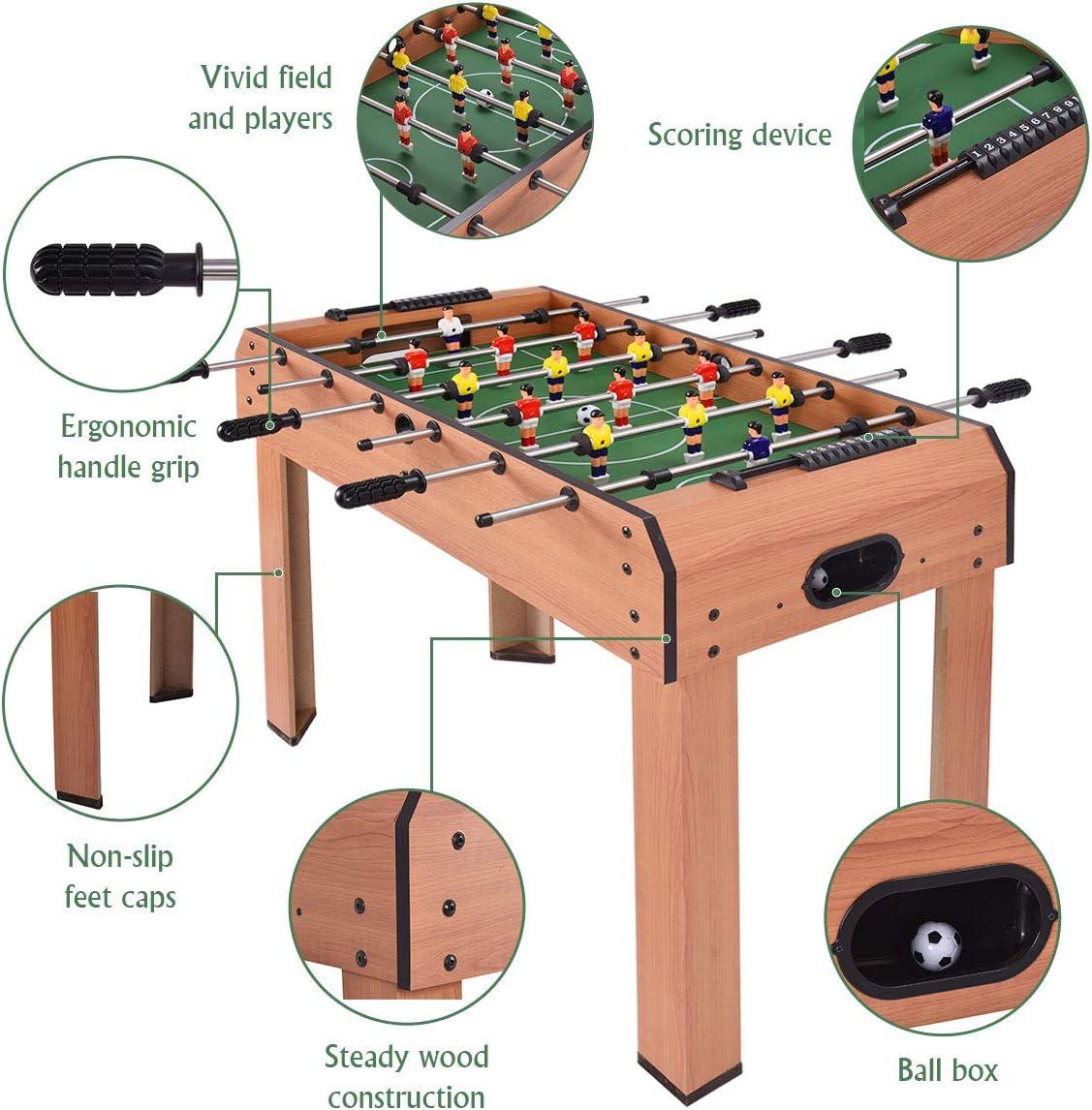 Vivid field and players

Scoring device

1 2 3 4 5 6 7 8 9

Ergonomic handle grip

Non-slip feet caps

Steady wood construction

Ball box