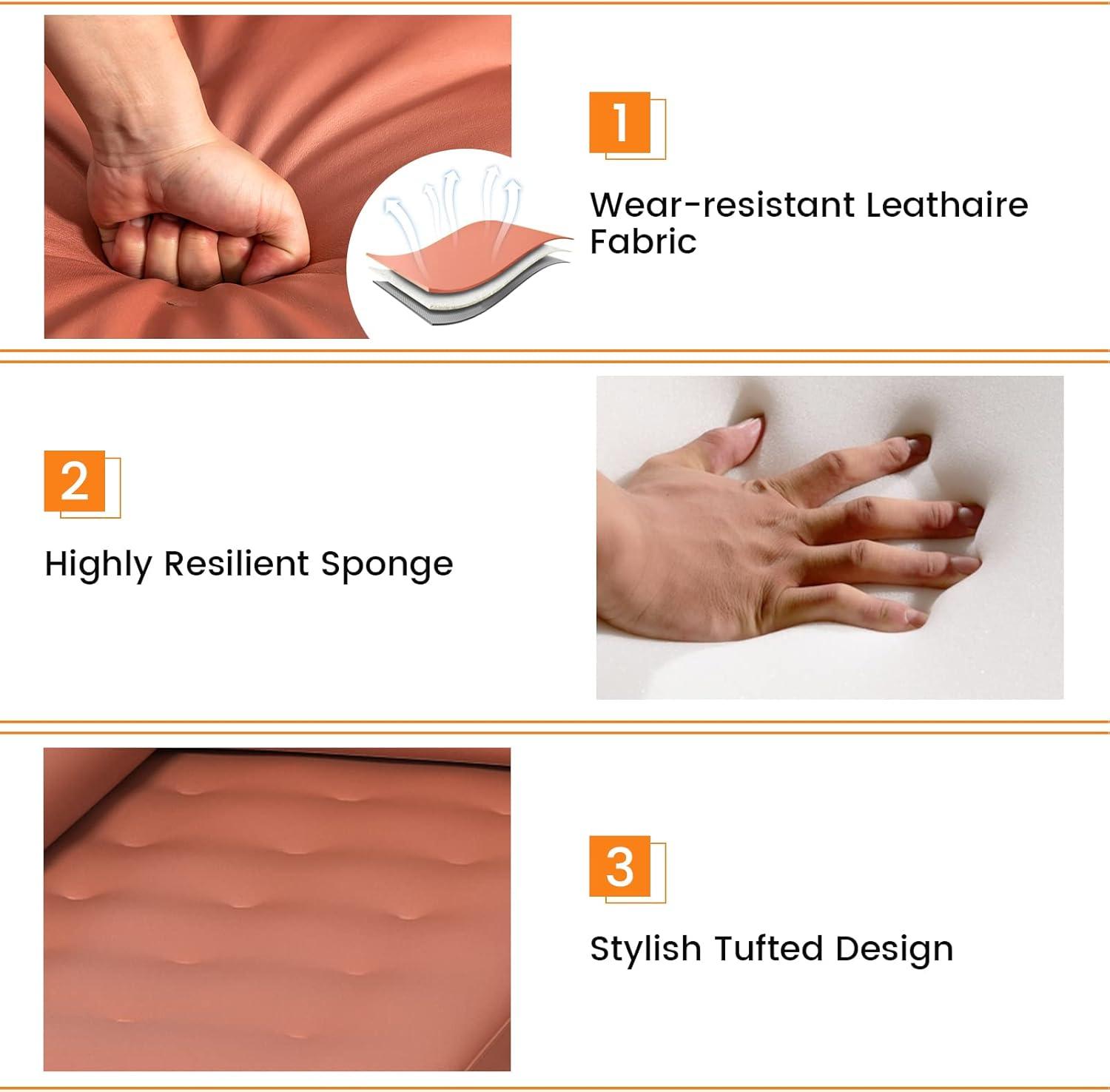 1

Wear-resistant Leathaire Fabric

2

Highly Resilient Sponge

3

Stylish Tufted Design