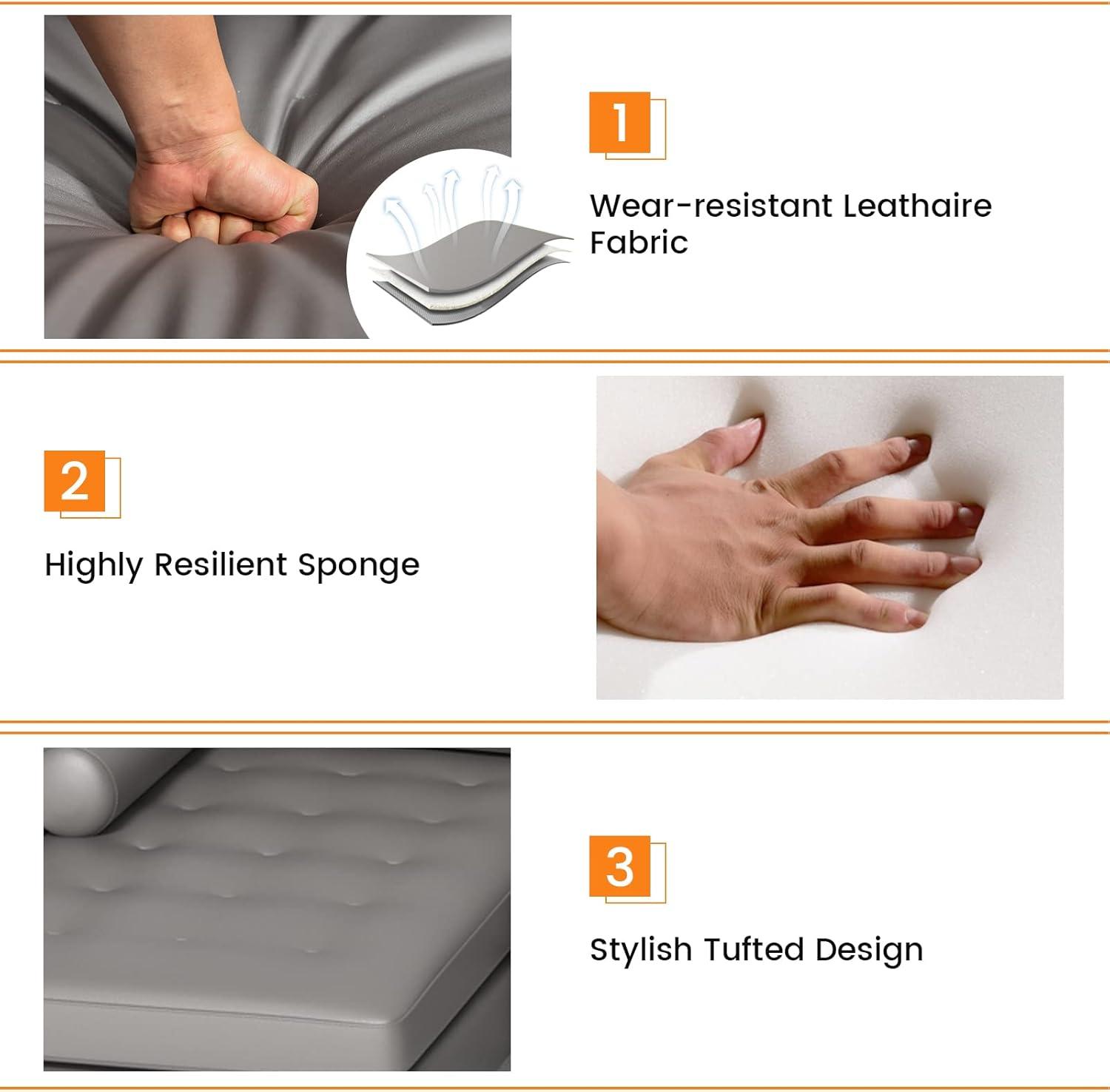 1

Wear-resistant Leathaire Fabric

2

Highly Resilient Sponge

3

Stylish Tufted Design