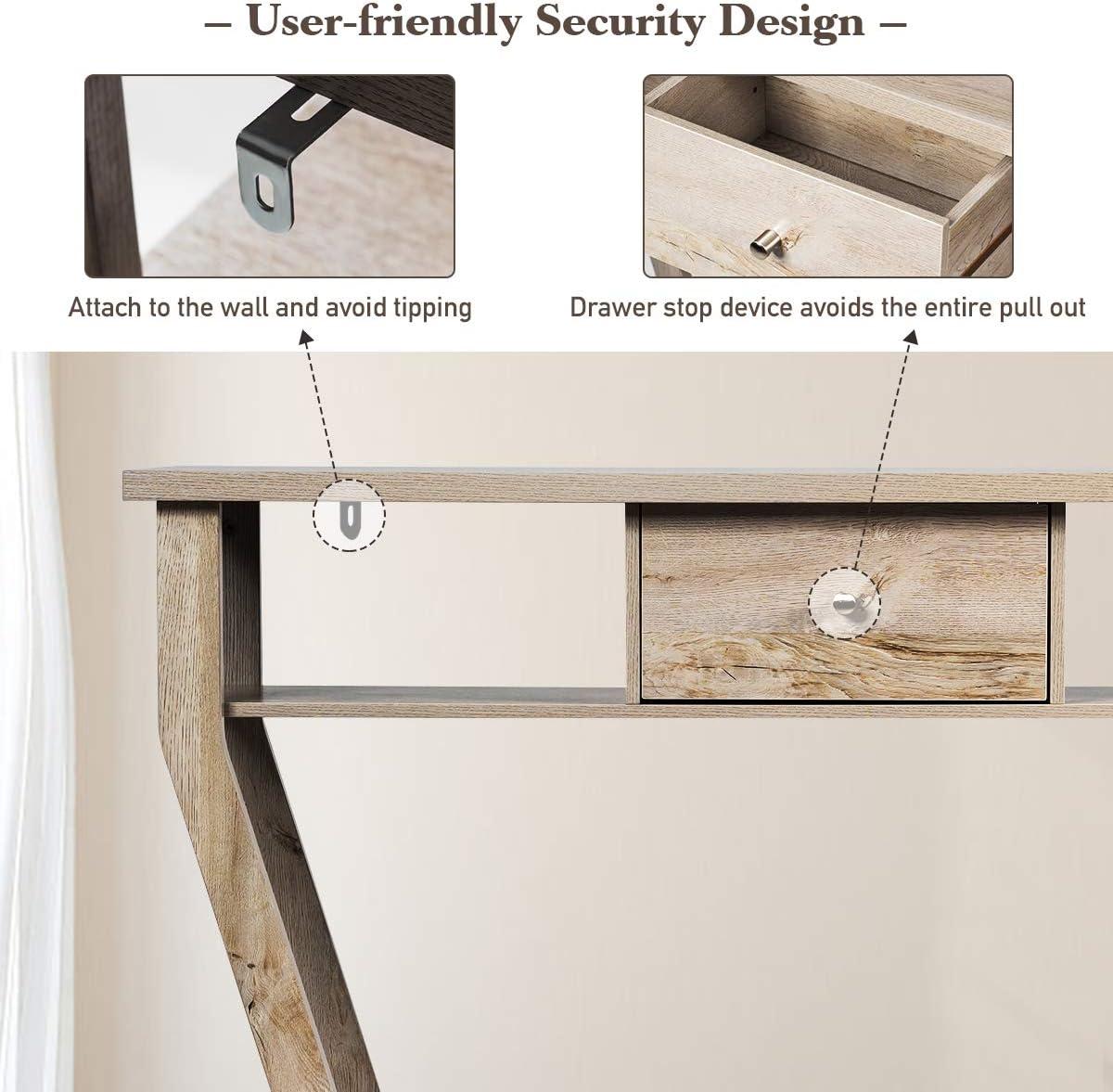 – User-friendly Security Design –

Attach to the wall and avoid tipping

Drawer stop device avoids the entire pull out