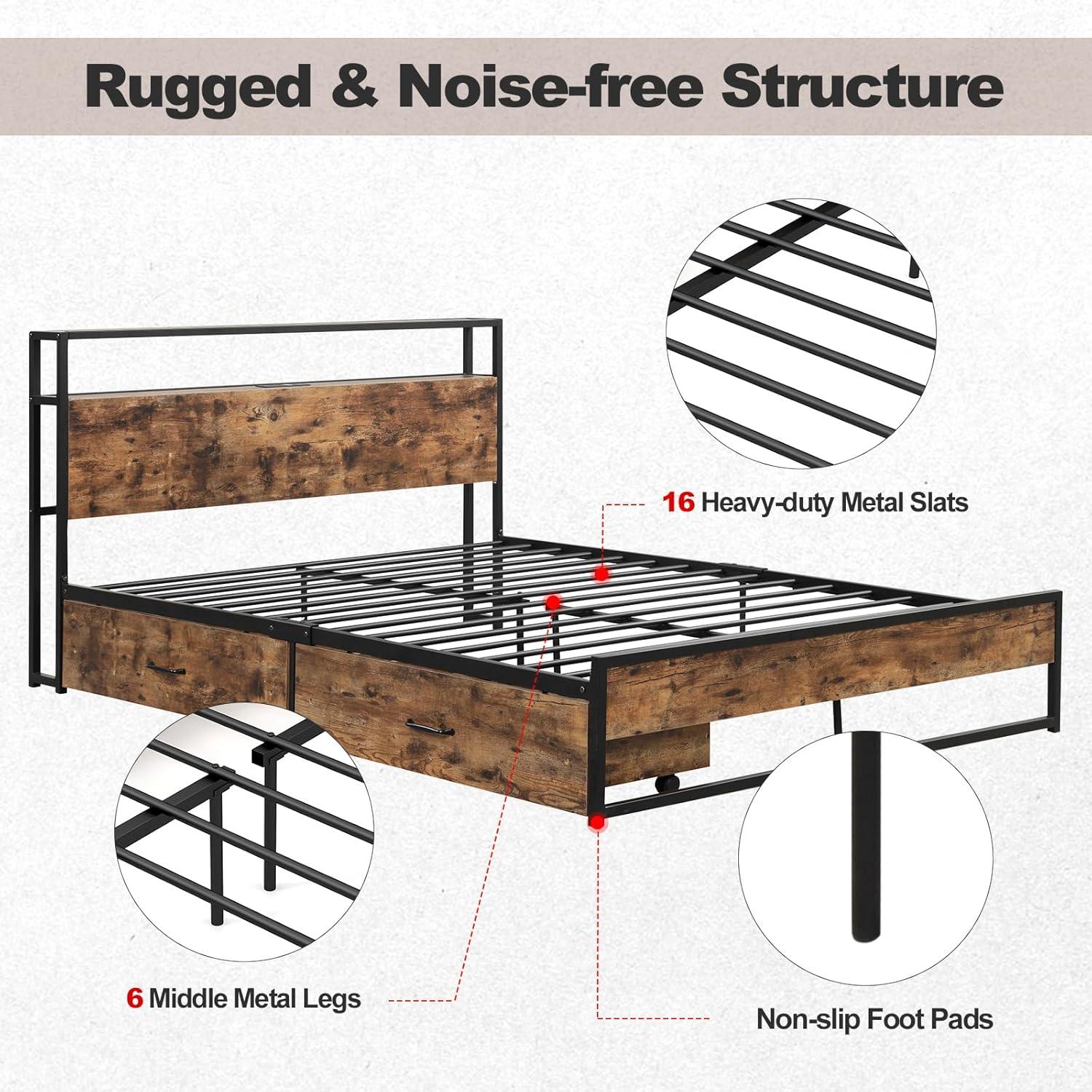 Rugged & Noise-free Structure

16 Heavy-duty Metal Slats

6 Middle Metal Legs

Non-slip Foot Pads