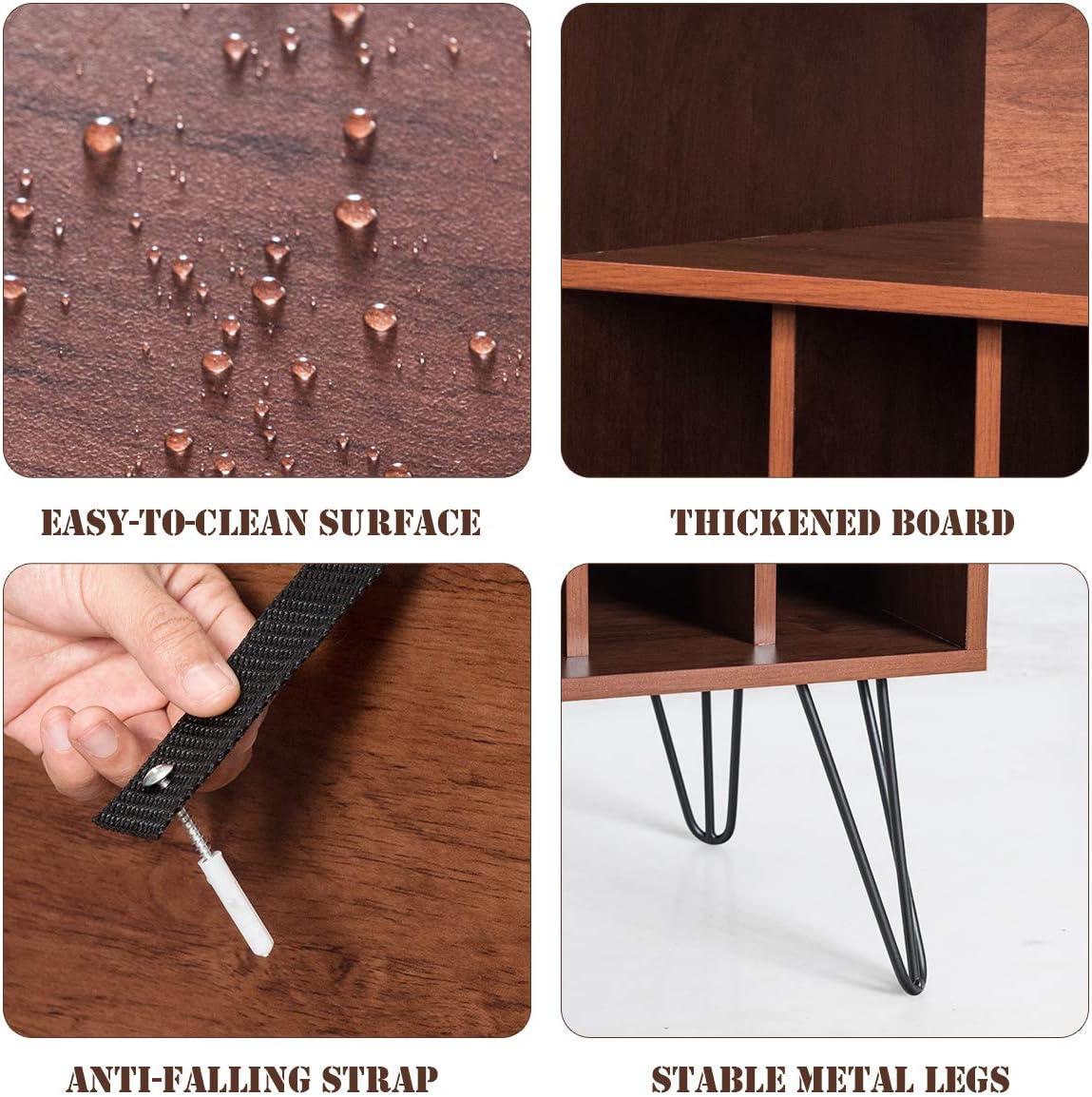 EASY-TO-CLEAN SURFACE

THICKENED BOARD

ANTI-FALLING STRAP

STABLE METAL LEGS