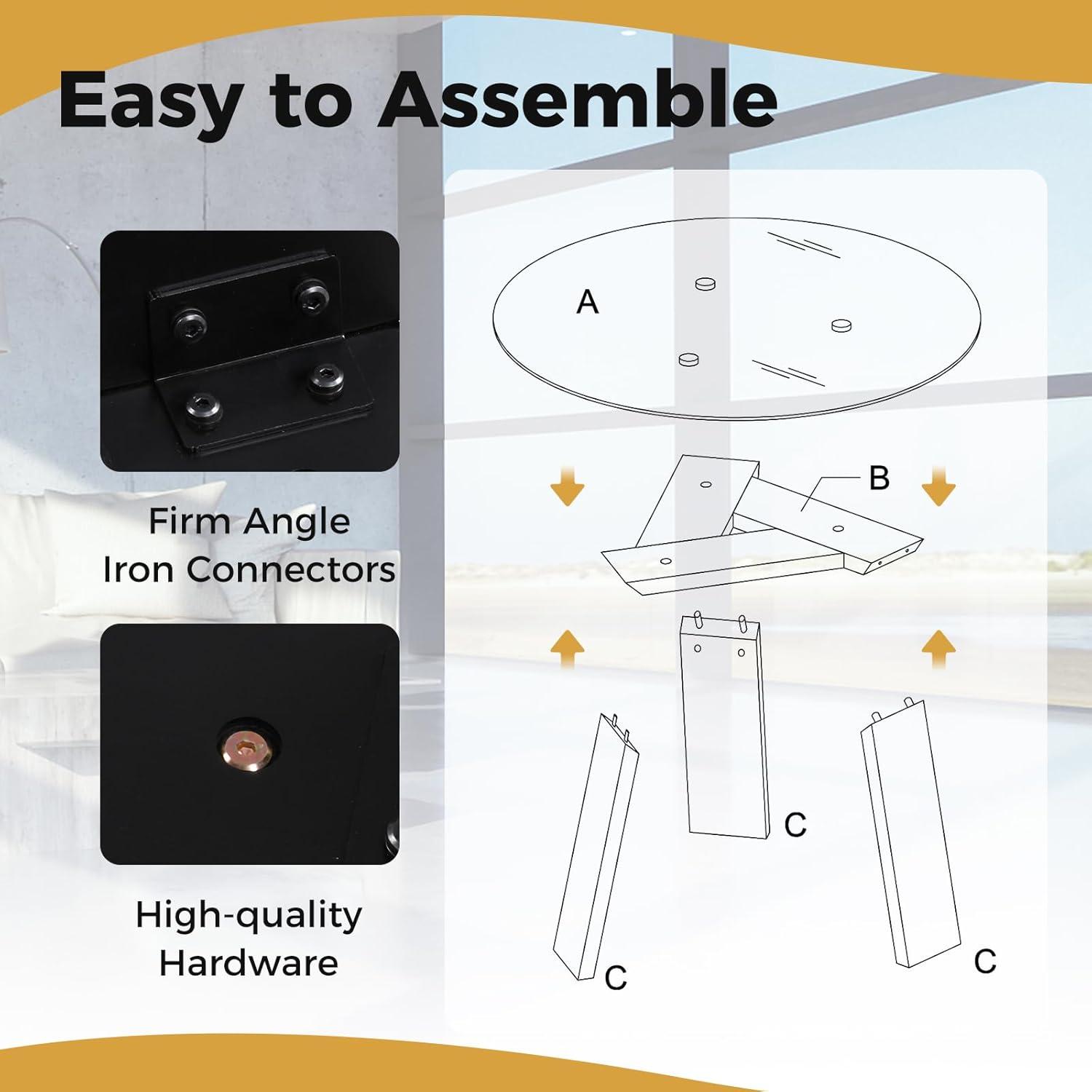 Easy to Assemble

Firm Angle Iron Connectors

High-quality Hardware

A

B

C

C

C