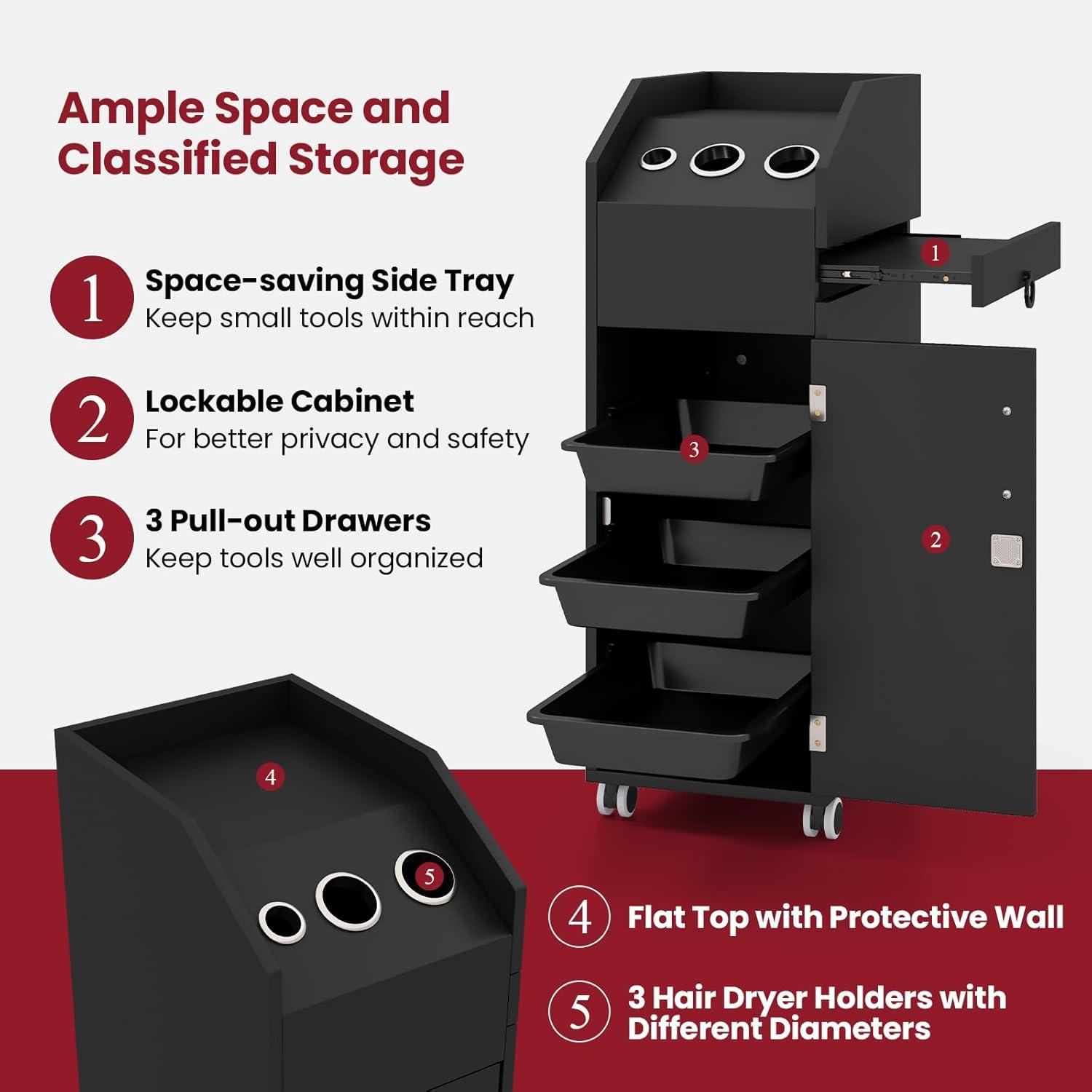 Ample Space and Classified Storage

1 Space-saving Side Tray
Keep small tools within reach

2 Lockable Cabinet
For better privacy and safety

3 3 Pull-out Drawers
Keep tools well organized

1

3

2

4

5

4 Flat Top with Protective Wall

5 3 Hair Dryer Holders with Different Diameters