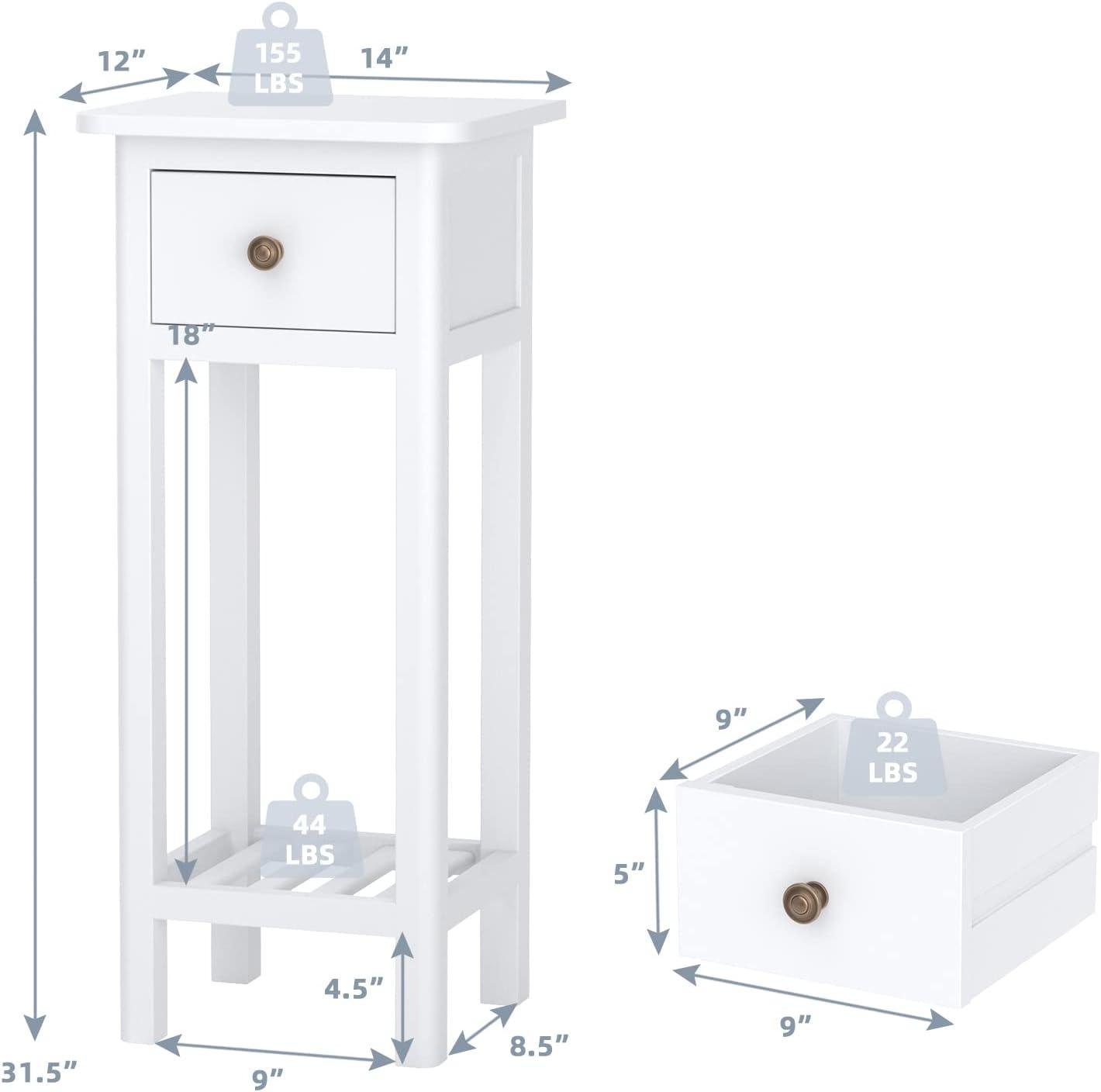 12”
155 LBS
14”
18”
44 LBS
4.5”
31.5”
9”
8.5”
9”
22 LBS
5”
9”